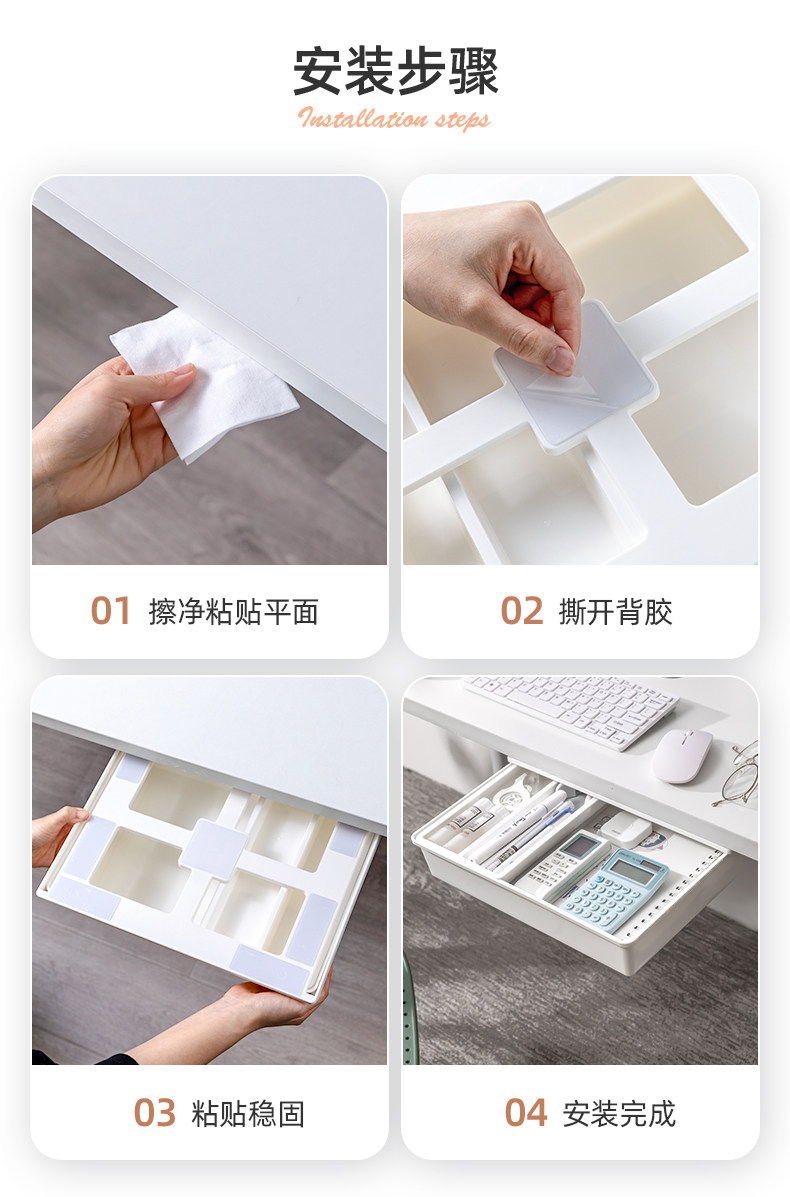 安装步骤
Installation steps

01 擦净粘贴平面

02 撕开背胶

03 粘贴稳固

04 安装完成