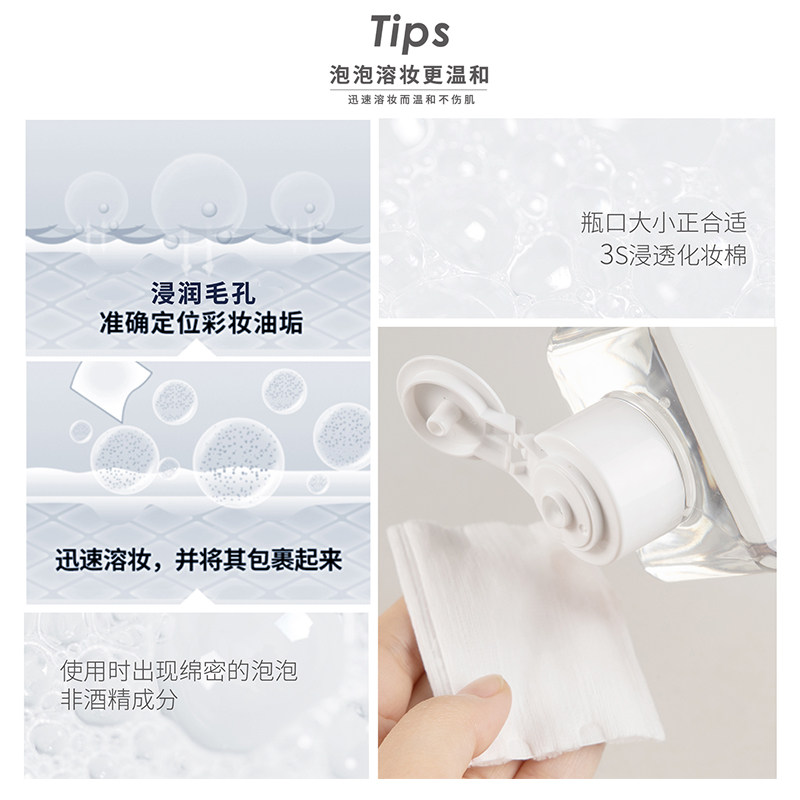 Tips
泡泡溶妆更温和
迅速溶妆而温和不伤肌

浸润毛孔
准确定位彩妆油垢

迅速溶妆，并将其包裹起来

使用时出现绵密的泡泡
非酒精成分

瓶口大小正合适
3S浸透化妆棉