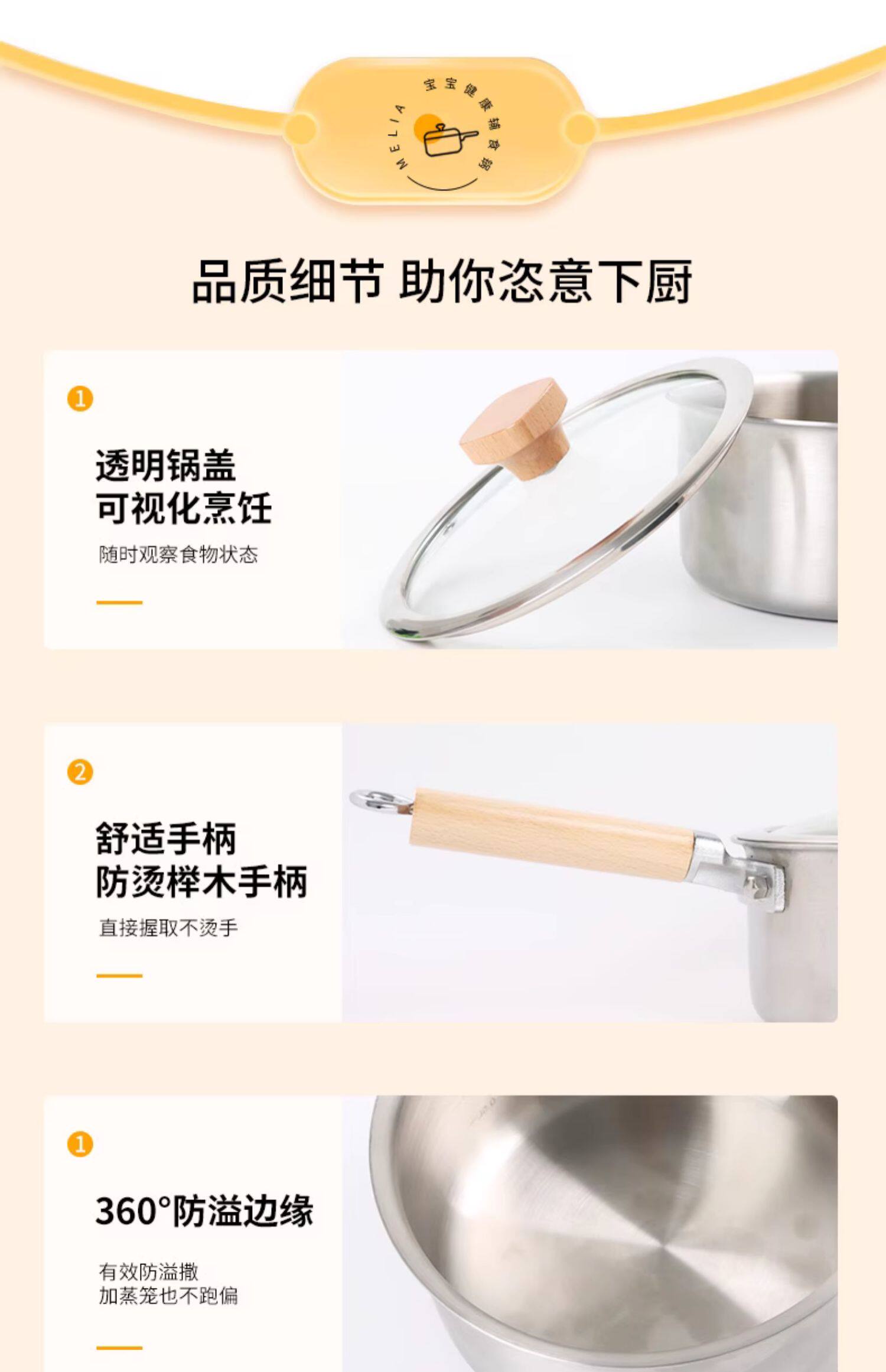 MELIA 宝宝健康辅食锅

品质细节 助你恣意下厨

1

透明锅盖
可视化烹饪

随时观察食物状态

2

舒适手柄
防烫榉木手柄

直接握取不烫手

1

360°防溢边缘

有效防溢撒
加蒸笼也不跑偏