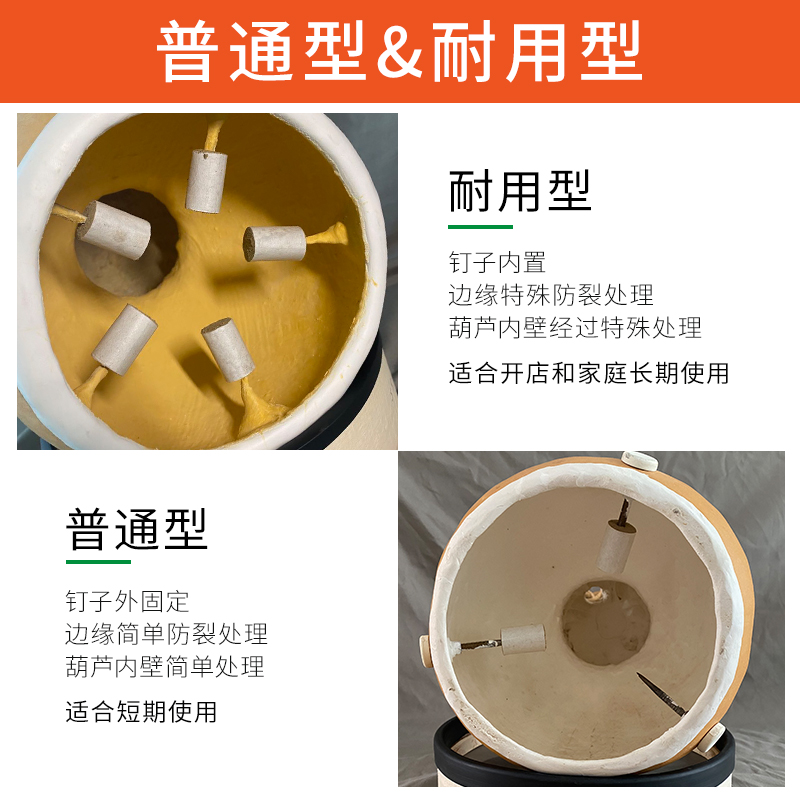 普通型&耐用型

耐用型

钉子内置
边缘特殊防裂处理
葫芦内壁经过特殊处理

适合开店和家庭长期使用

普通型

钉子外固定
边缘简单防裂处理
葫芦内壁简单处理

适合短期使用