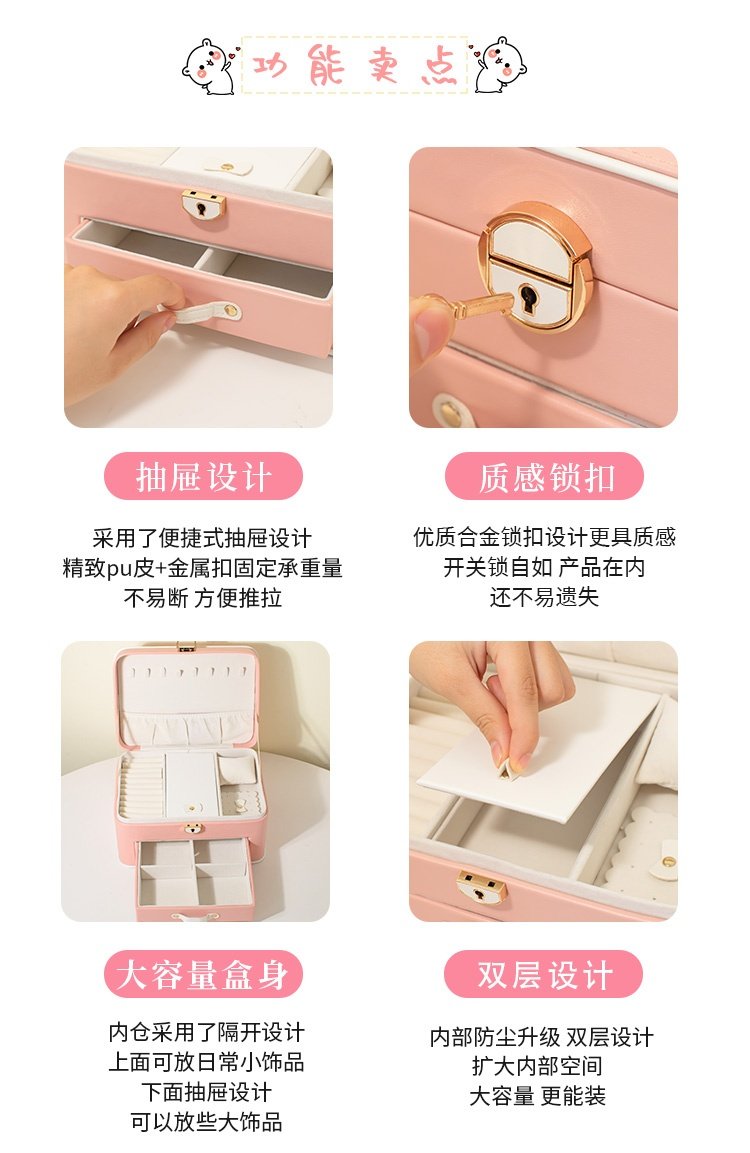 功能卖点

抽屉设计

采用了便捷式抽屉设计
精致pu皮+金属扣固定承重量
不易断 方便推拉

质感锁扣

优质合金锁扣设计更具质感
开关锁自如 产品在内
还不易遗失

大容量盒身

内仓采用了隔开设计
上面可放日常小饰品
下面抽屉设计
可以放些大饰品

双层设计

内部防尘升级 双层设计
扩大内部空间
大容量 更能装