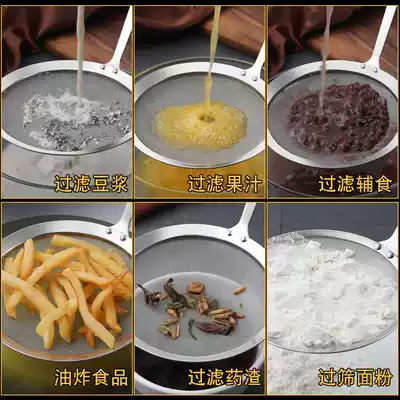 过滤豆浆

过滤果汁

过滤辅食

油炸食品

过滤药渣

过筛面粉