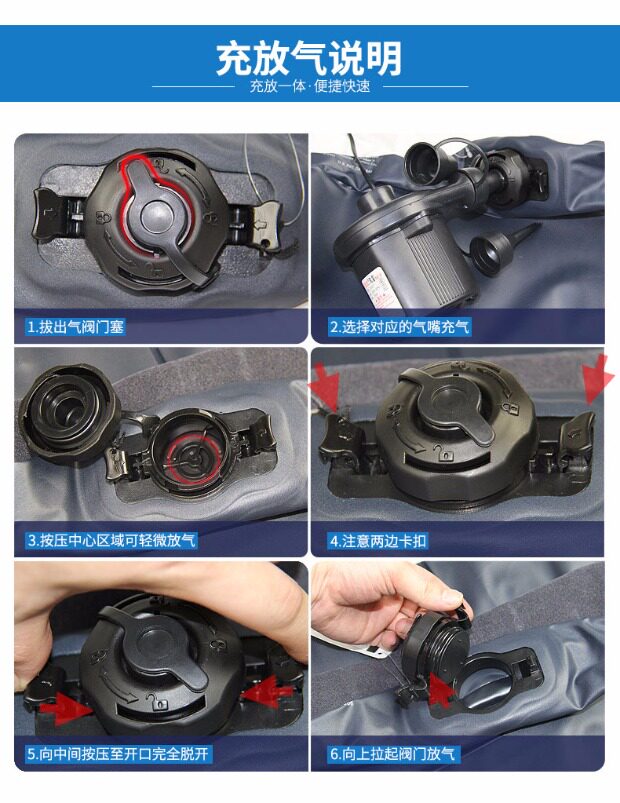 充放气说明

充放一体·便捷快速

1.拔出气阀门塞

2.选择对应的气嘴充气

3.按压中心区域可轻微放气

4.注意两边卡扣

5.向中间按压至开口完全脱开

6.向上拉起阀门放气