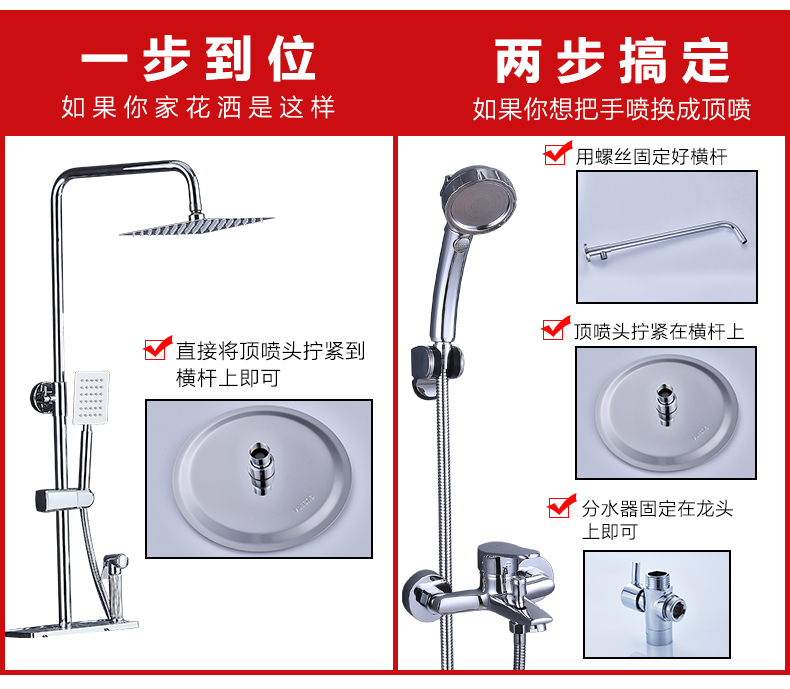 一步到位

如果你家花洒是这样

直接将顶喷头拧紧到横杆上即可

两步搞定

如果你想把手喷换成顶喷

用螺丝固定好横杆

顶喷头拧紧在横杆上

分水器固定在龙头上即可