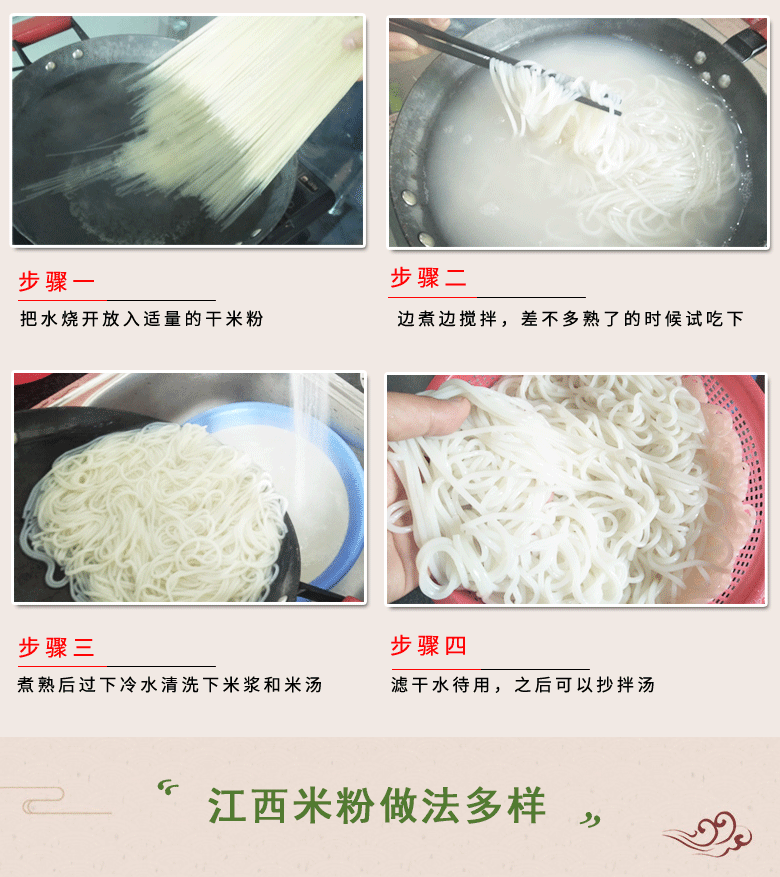 步骤一

把水烧开放入适量的干米粉

步骤二

边煮边搅拌，差不多熟了的时候试吃下

步骤三

煮熟后过下冷水清洗下米浆和米汤

步骤四

滤干水待用，之后可以抄拌汤

“ 江西米粉做法多样 ”