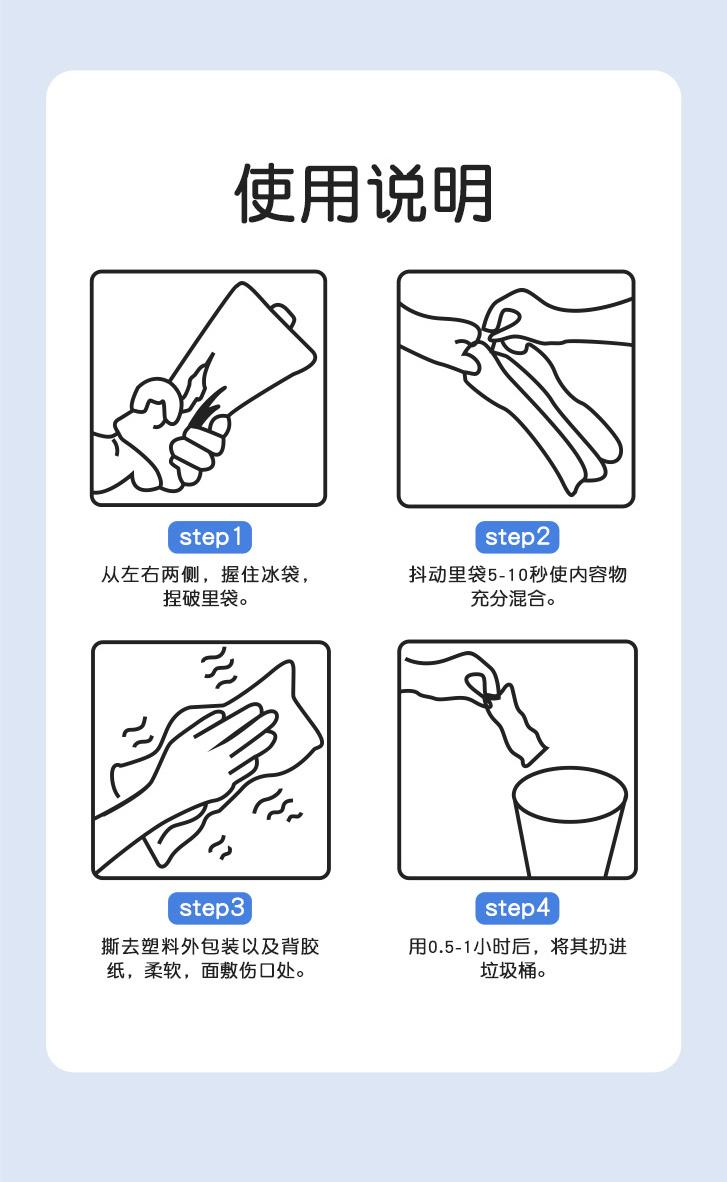 使用说明

step1

从左右两侧，握住冰袋，捏破里袋。

step2

抖动里袋5-10秒使内容物充分混合。

step3

撕去塑料外包装以及背胶纸，柔软，面敷伤口处。

step4

用0.5-1小时后，将其扔进垃圾桶。