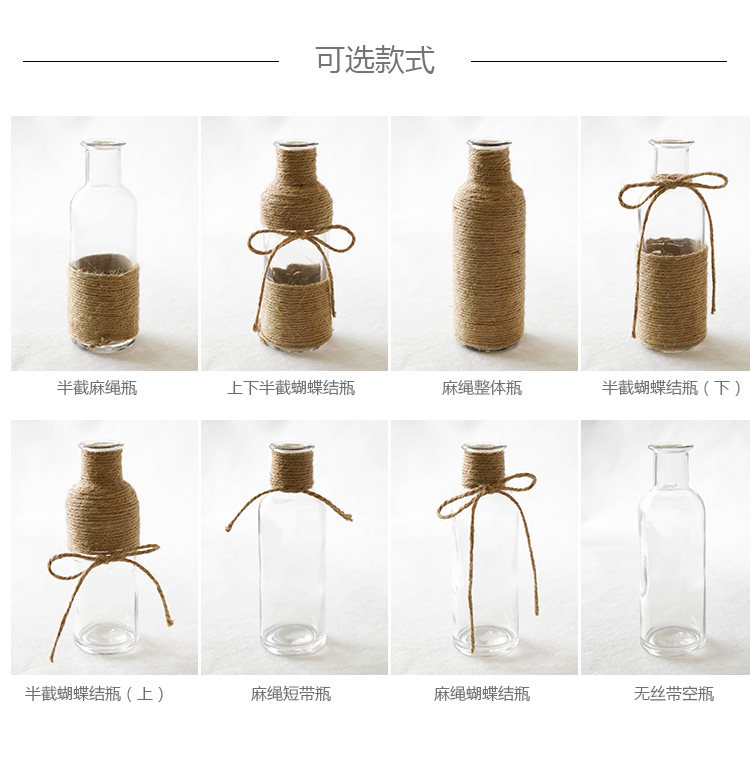 可选款式

半截麻绳瓶

上下半截蝴蝶结瓶

麻绳整体瓶

半截蝴蝶结瓶（下）

半截蝴蝶结瓶（上）

麻绳短带瓶

麻绳蝴蝶结瓶

无丝带空瓶