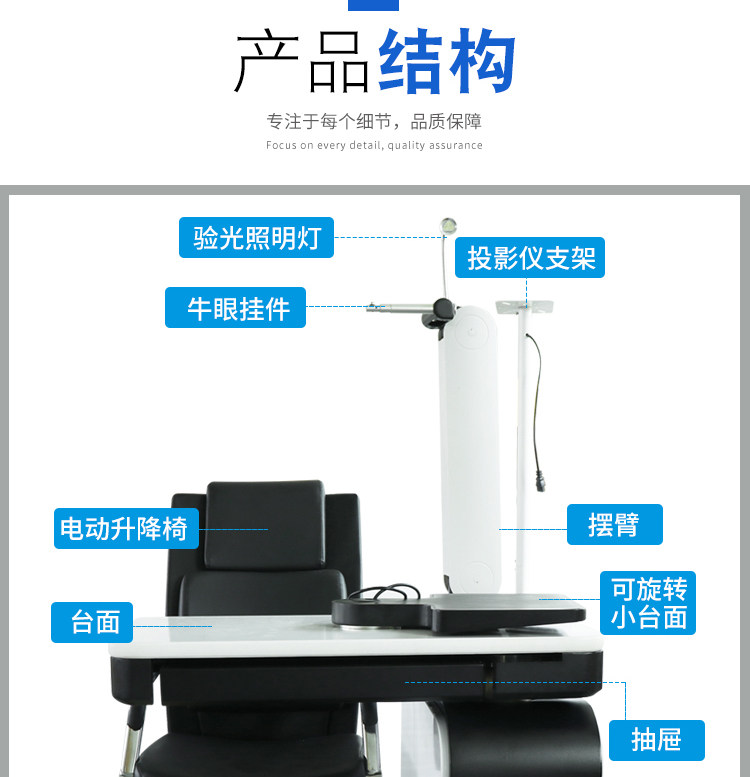 产品结构

专注于每个细节，品质保障
Focus on every detail, quality assurance

验光照明灯

投影仪支架

牛眼挂件

电动升降椅

摆臂

可旋转小台面

台面

抽屉