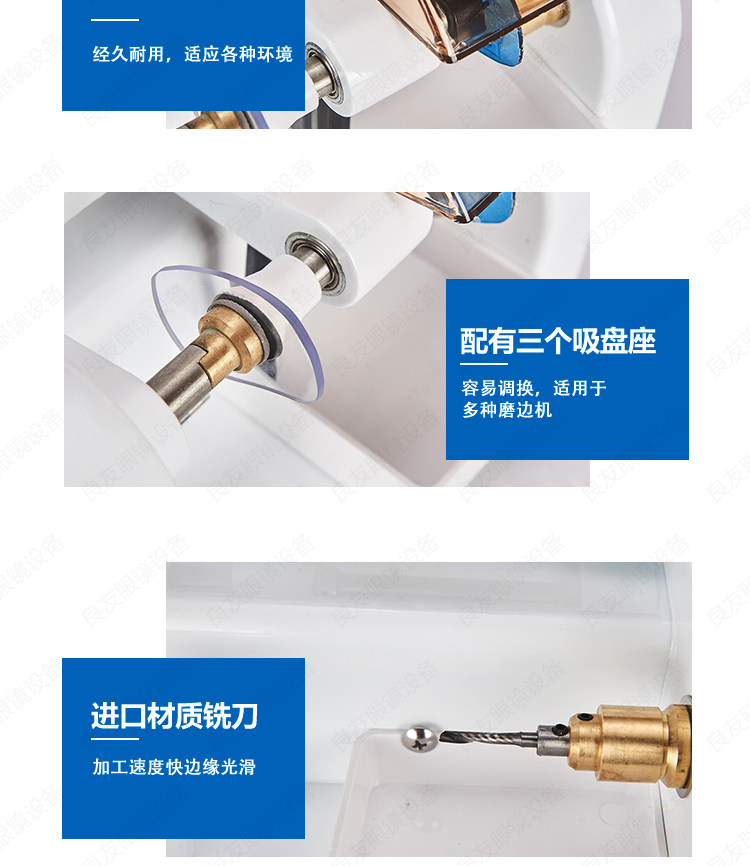 经久耐用，适应各种环境

配有三个吸盘座

容易调换，适用于多种磨边机

进口材质铣刀

加工速度快边缘光滑

良友眼镜设备