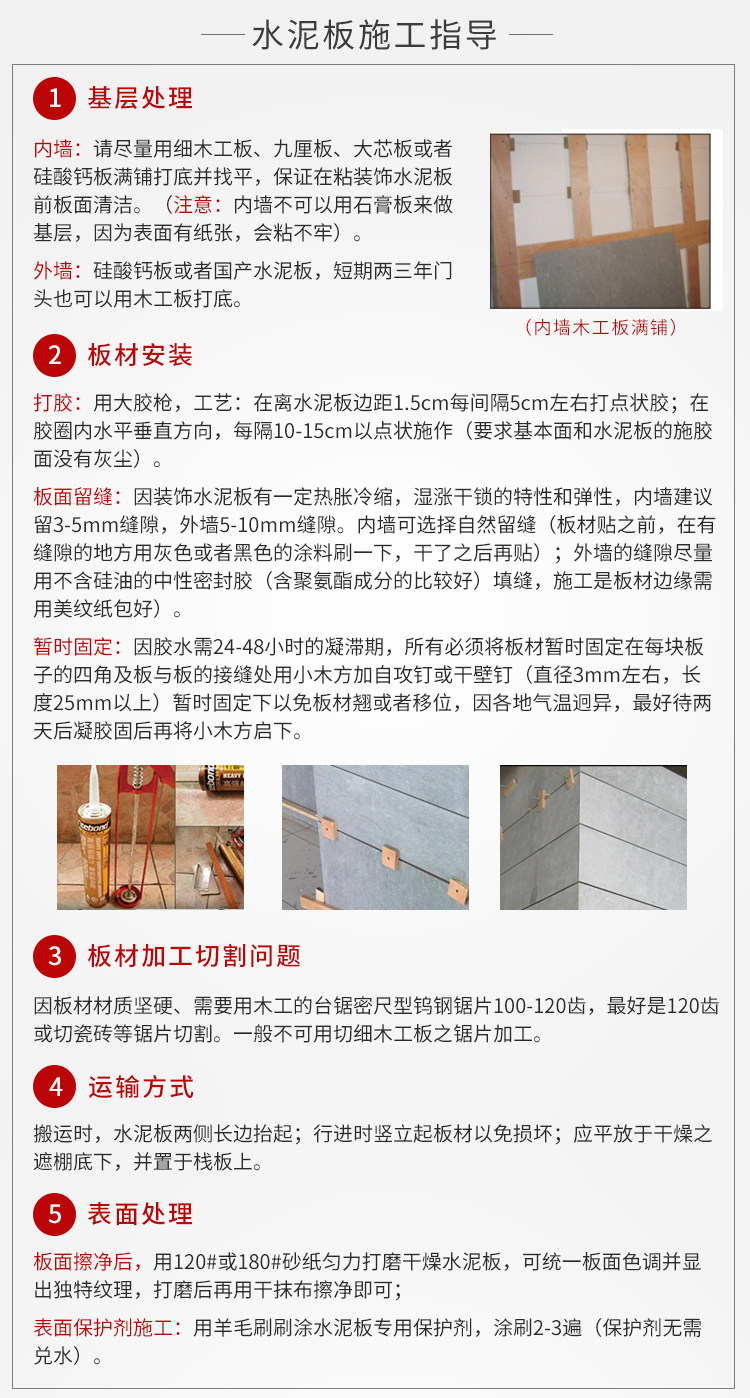 水泥板施工指导

1 基层处理

内墙：请尽量用细木工板、九厘板、大芯板或者硅酸钙板满铺打底并找平，保证在粘装饰水泥板前板面清洁。（注意：内墙不可以用石膏板来做基层，因为表面有纸张，会粘不牢）。

外墙：硅酸钙板或者国产水泥板，短期两三年门头也可以用木工板打底。

（内墙木工板满铺）

2 板材安装

打胶：用大胶枪，工艺：在离水泥板边距1.5cm每间隔5cm左右打点状胶；在胶圈内水平垂直方向，每隔10-15cm以点状施作（要求基本面和水泥板的施胶面没有灰尘）。

板面留缝：因装饰水泥板有一定热胀冷缩，湿涨干锁的特性和弹性，内墙建议留3-5mm缝隙，外墙5-10mm缝隙。内墙可选择自然留缝（板材贴之前，在有缝隙的地方用灰色或者黑色的涂料刷一下，干了之后再贴）；外墙的缝隙尽量用不含硅油的中性密封胶（含聚氨酯成分的比较好）填缝，施工是板材边缘需用美纹纸包好）。

暂时固定：因胶水需24-48小时的凝滞期，所有必须将板材暂时固定在每块板子的四角及板与板的接缝处用小木方加自攻钉或干壁钉（直径3mm左右，长度25mm以上）暂时固定下以免板材翘或者移位，因各地气温迥异，最好待两天后凝胶固后再将小木方启下。

3 板材加工切割问题

因板材材质坚硬、需要用木工的台锯密尺型钨钢锯片100-120齿，最好是120齿或切瓷砖等锯片切割。一般不可用切细木工板之锯片加工。

4 运输方式

搬运时，水泥板两侧长边抬起；行进时竖立起板材以免损坏；应平放于干燥之遮棚底下，并置于栈板上。

5 表面处理

板面擦净后，用120#或180#砂纸匀力打磨干燥水泥板，可统一板面色调并显出独特纹理，打磨后再用干抹布擦净即可；

表面保护剂施工：用羊毛刷刷涂水泥板专用保护剂，涂刷2-3遍（保护剂无需兑水）。