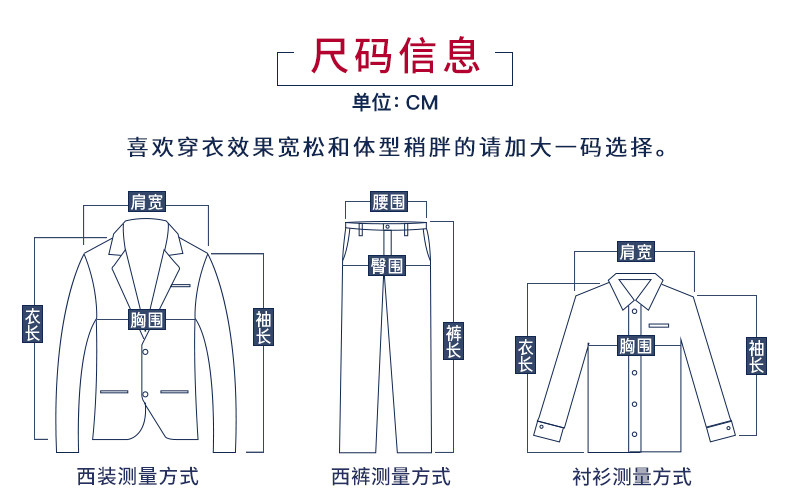 尺码信息

单位: CM

喜欢穿衣效果宽松和体型稍胖的请加大一码选择。

肩宽
衣长
胸围
袖长
西装测量方式

腰围
臀围
裤长
西裤测量方式

肩宽
衣长
胸围
袖长
衬衫测量方式