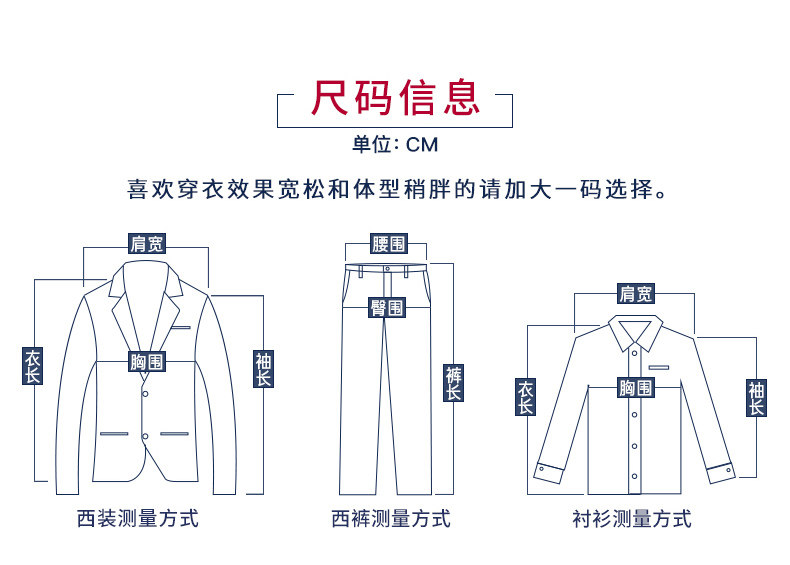 尺码信息

单位：CM

喜欢穿衣效果宽松和体型稍胖的请加大一码选择。

肩宽
衣长
胸围
袖长

西装测量方式

腰围
臀围
裤长

西裤测量方式

肩宽
衣长
胸围
袖长

衬衫测量方式