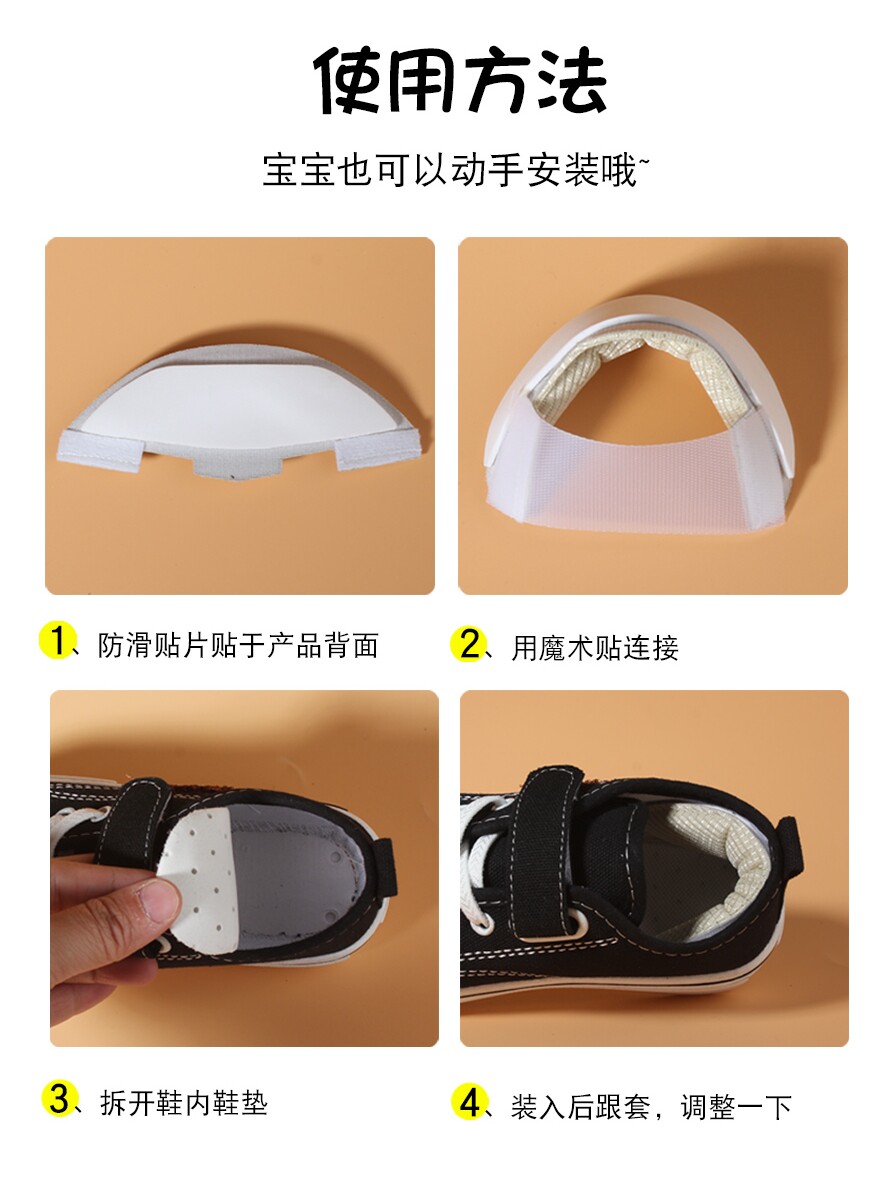 使用方法

宝宝也可以动手安装哦~

1、防滑贴片贴于产品背面

2、用魔术贴连接

3、拆开鞋内鞋垫

4、装入后跟套，调整一下