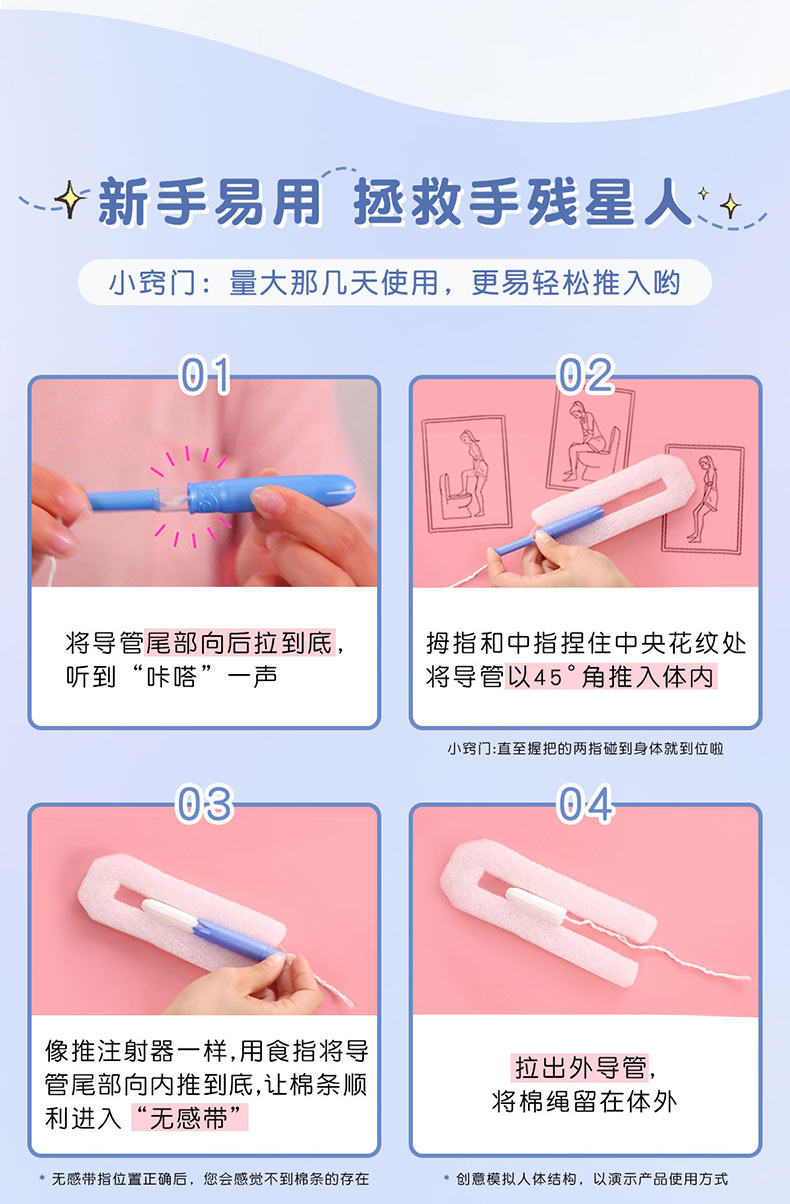 新手易用 拯救手残星人

小窍门：量大那几天使用，更易轻松推入哟

01

将导管尾部向后拉到底，听到“咔嗒”一声

02

拇指和中指捏住中央花纹处将导管以45°角推入体内

小窍门:直至握把的两指碰到身体就到位啦

03

像推注射器一样,用食指将导管尾部向内推到底,让棉条顺利进入“无感带”

* 无感带指位置正确后，您会感觉不到棉条的存在

04

拉出外导管，将棉绳留在体外

* 创意模拟人体结构，以演示产品使用方式