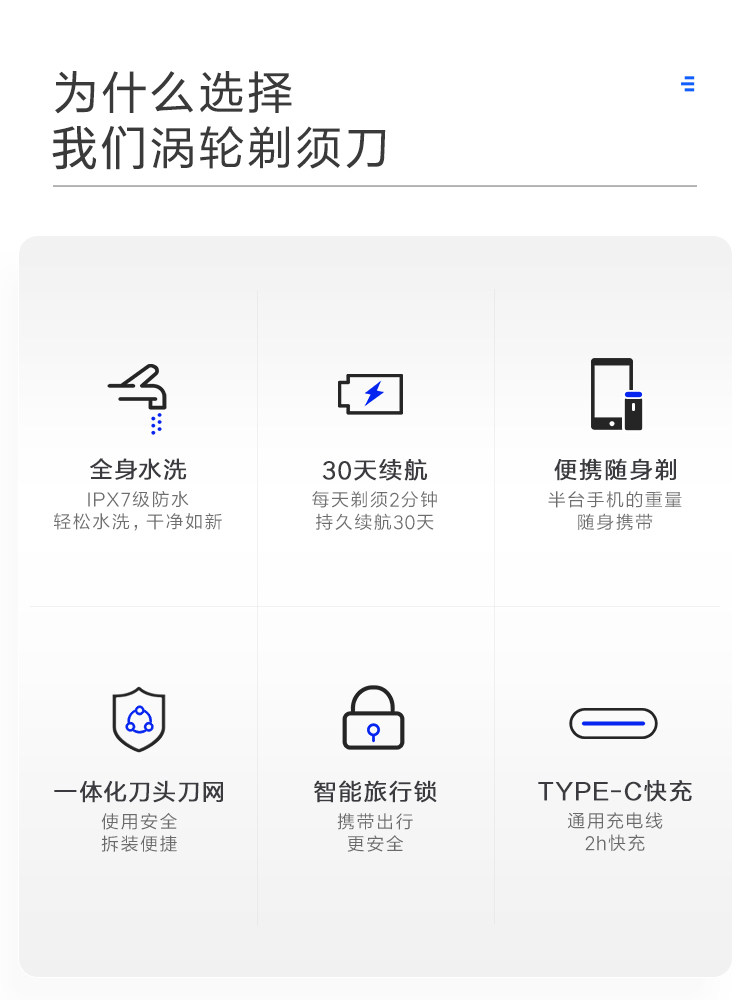 为什么选择
我们涡轮剃须刀

全身水洗
IPX7级防水
轻松水洗，干净如新

30天续航
每天剃须2分钟
持久续航30天

便携随身剃
半台手机的重量
随身携带

一体化刀头刀网
使用安全
拆装便捷

智能旅行锁
携带出行
更安全

TYPE-C快充
通用充电线
2h快充