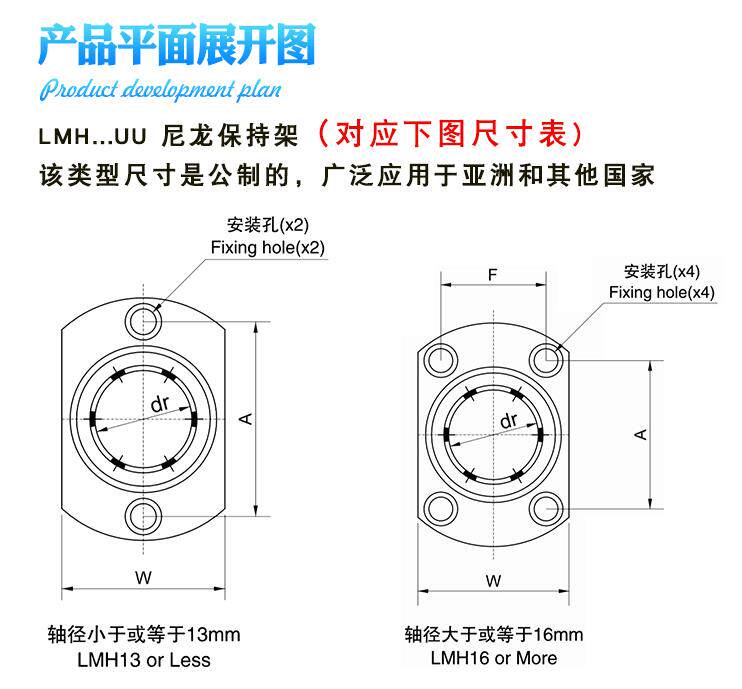 产品平面展开图
Product development plan

LMH...UU 尼龙保持架（对应下图尺寸表）
该类型尺寸是公制的，广泛应用于亚洲和其他国家

安装孔(x2)
Fixing hole(x2)

dr

A

W

轴径小于或等于13mm
LMH13 or Less

F

安装孔(x4)
Fixing hole(x4)

dr

A

W

轴径大于或等于16mm
LMH16 or More