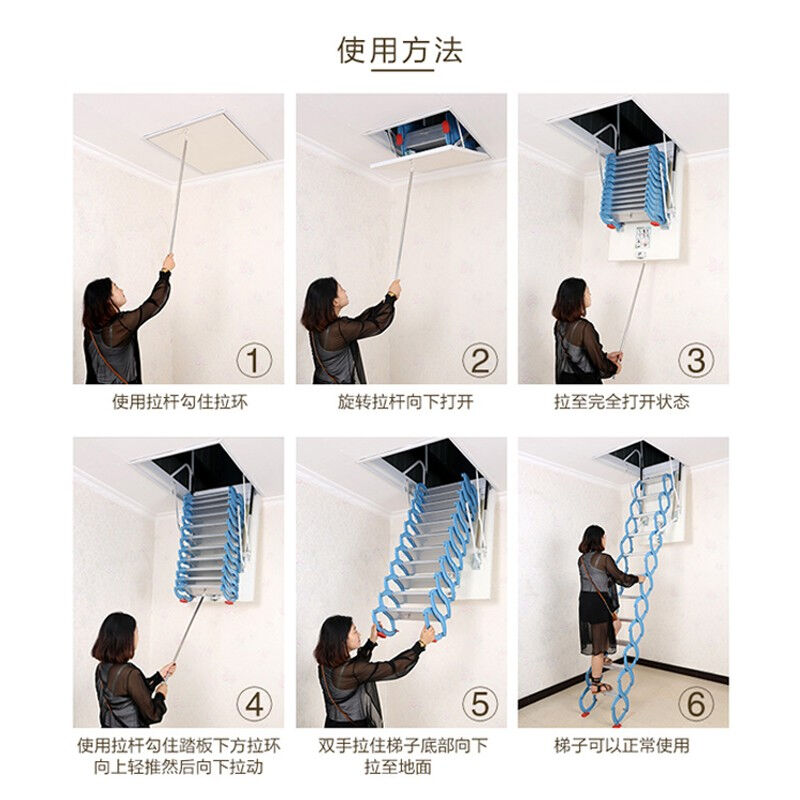 使用方法

①
使用拉杆勾住拉环

②
旋转拉杆向下打开

③
拉至完全打开状态

④
使用拉杆勾住踏板下方拉环向上轻推然后向下拉动

⑤
双手拉住梯子底部向下拉至地面

⑥
梯子可以正常使用