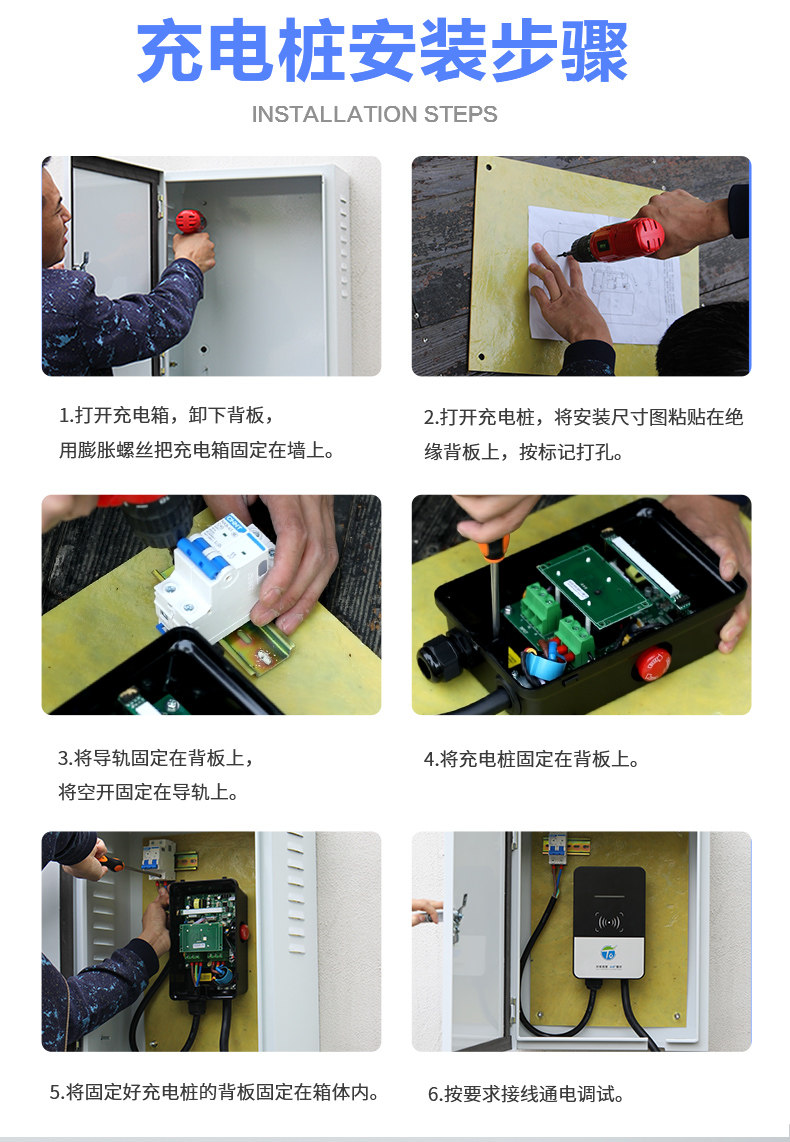 充电桩安装步骤

INSTALLATION STEPS

1.打开充电箱，卸下背板，用膨胀螺丝把充电箱固定在墙上。

2.打开充电桩，将安装尺寸图粘贴在绝缘背板上，按标记打孔。

3.将导轨固定在背板上，将空开固定在导轨上。

4.将充电桩固定在背板上。

5.将固定好充电桩的背板固定在箱体内。

6.按要求接线通电调试。