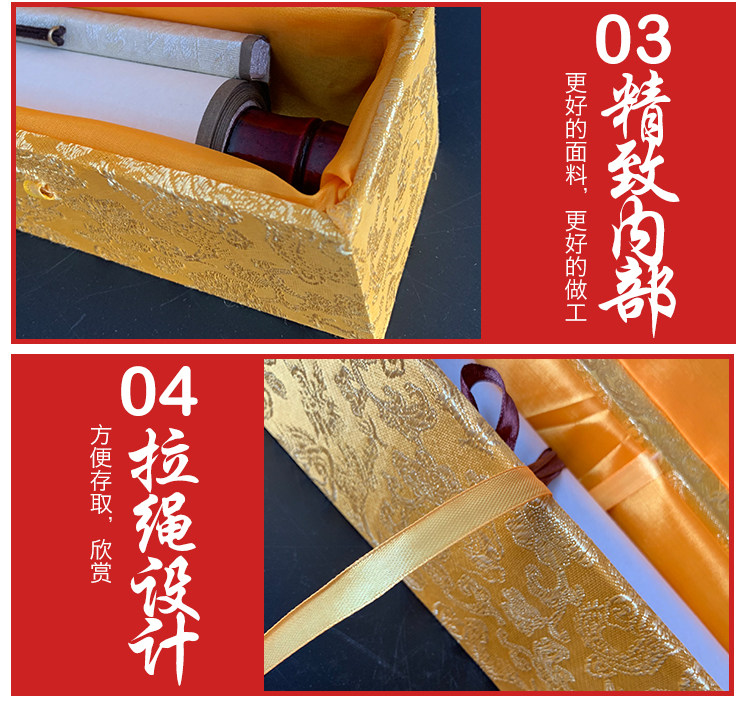 03
精致内部
更好的面料，更好的做工

04
拉绳设计
方便存取，欣赏