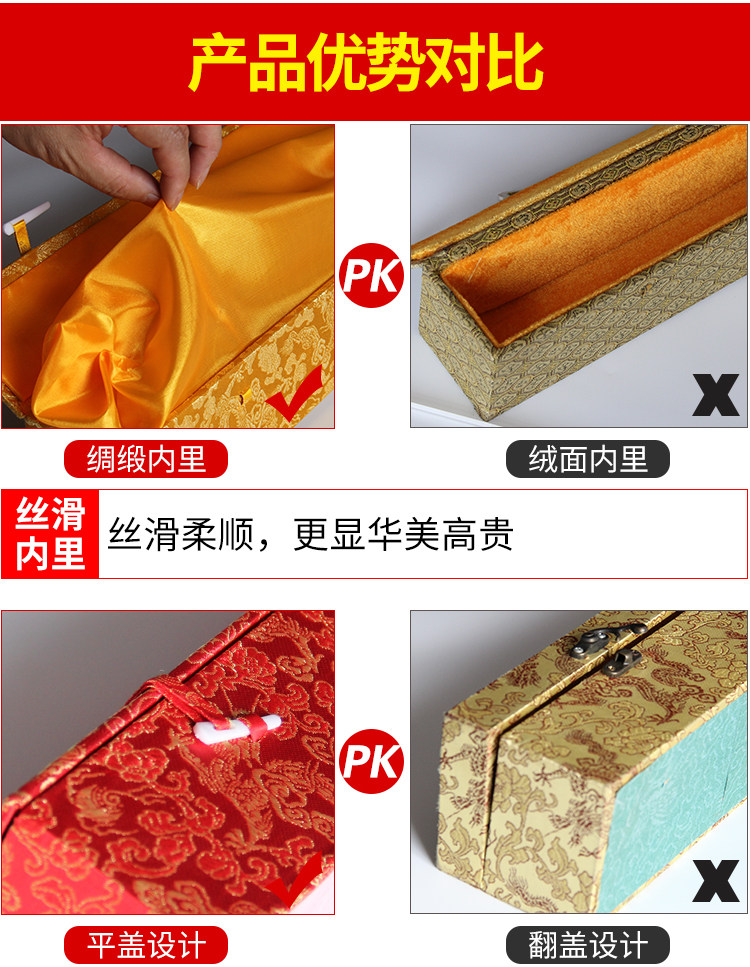 产品优势对比

PK

X

绸缎内里

绒面内里

丝滑内里

丝滑柔顺，更显华美高贵

PK

X

平盖设计

翻盖设计