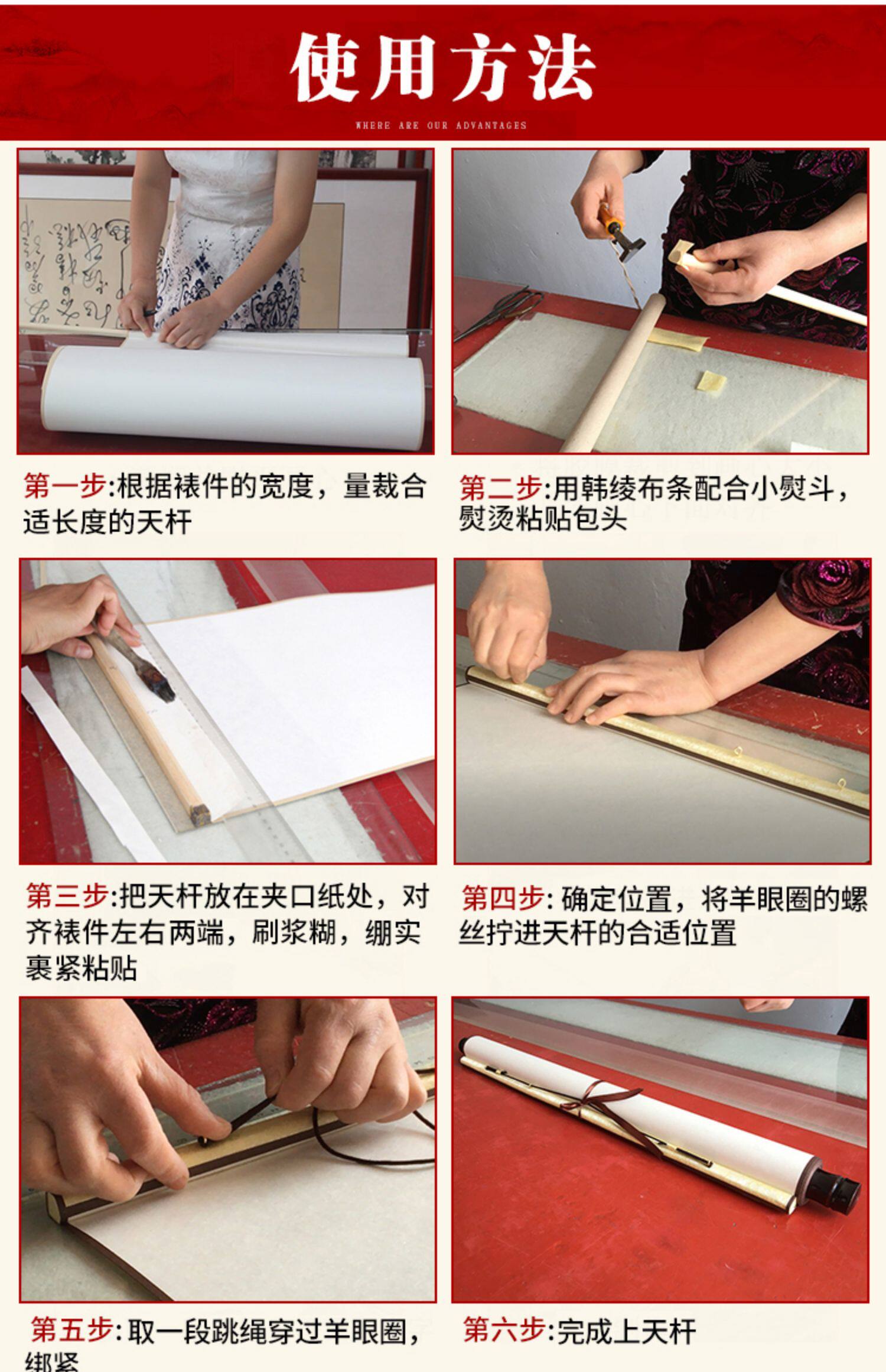 使用方法

WHERE ARE OUR ADVANTAGES

第一步:根据裱件的宽度，量裁合适长度的天杆

第二步:用韩绫布条配合小熨斗，熨烫粘贴包头

第三步:把天杆放在夹口纸处，对齐裱件左右两端，刷浆糊，绷实裹紧粘贴

第四步: 确定位置，将羊眼圈的螺丝拧进天杆的合适位置

第五步:取一段跳绳穿过羊眼圈，绑紧

第六步:完成上天杆