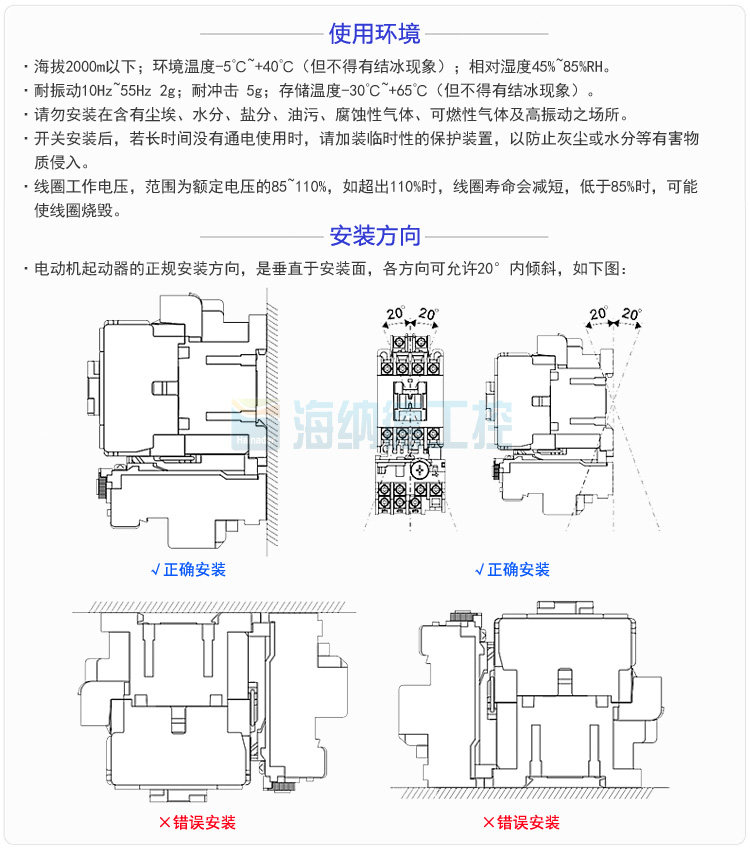 使用环境

· 海拔2000m以下；环境温度-5°C~+40°C（但不得有结冰现象）；相对湿度45%~85%RH。

· 耐振动10Hz~55Hz 2g；耐冲击 5g；存储温度-30°C~+65°C（但不得有结冰现象）。

· 请勿安装在含有尘埃、水分、盐分、油污、腐蚀性气体、可燃性气体及高振动之场所。

· 开关安装后，若长时间没有通电使用时，请加装临时性的保护装置，以防止灰尘或水分等有害物质侵入。

· 线圈工作电压，范围为额定电压的85~110%，如超出110%时，线圈寿命会减短，低于85%时，可能使线圈烧毁。

安装方向

· 电动机起动器的正规安装方向，是垂直于安装面，各方向可允许20° 内倾斜，如下图：

20° 20°

20° 20°

海纳工控

√正确安装

√正确安装

×错误安装

×错误安装