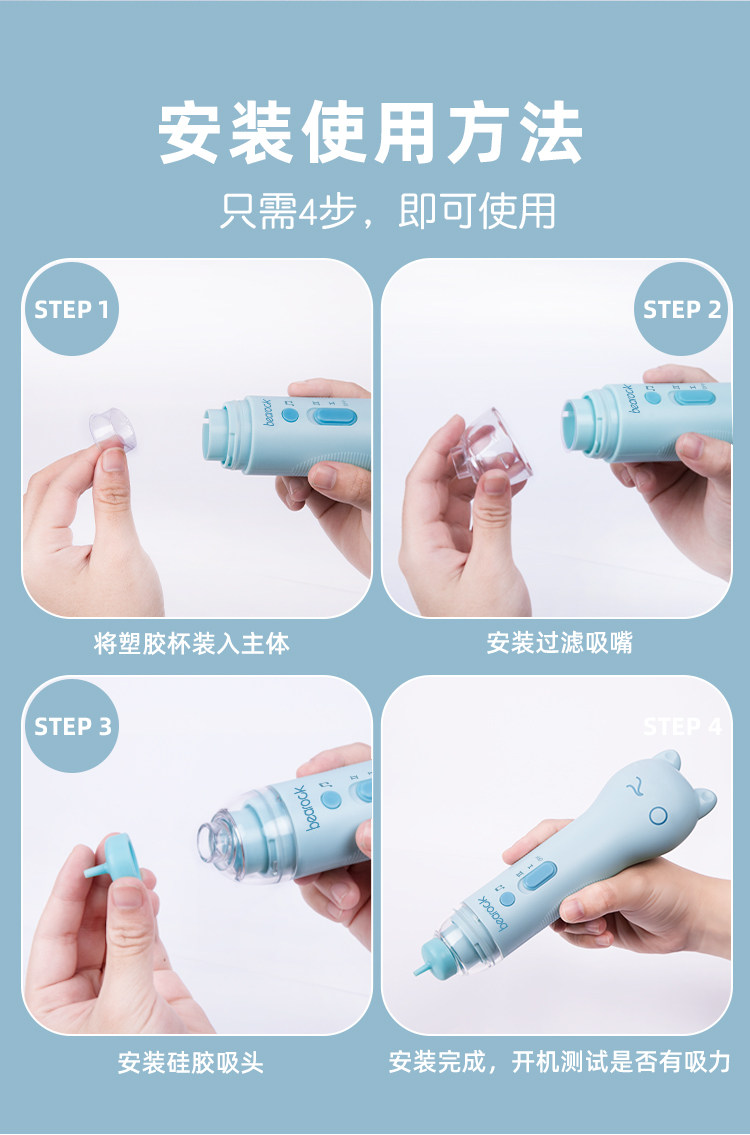 安装使用方法

只需4步，即可使用

STEP 1

bearock

将塑胶杯装入主体

STEP 2

bearock

安装过滤吸嘴

STEP 3

bearock

安装硅胶吸头

STEP 4

bearock

安装完成，开机测试是否有吸力