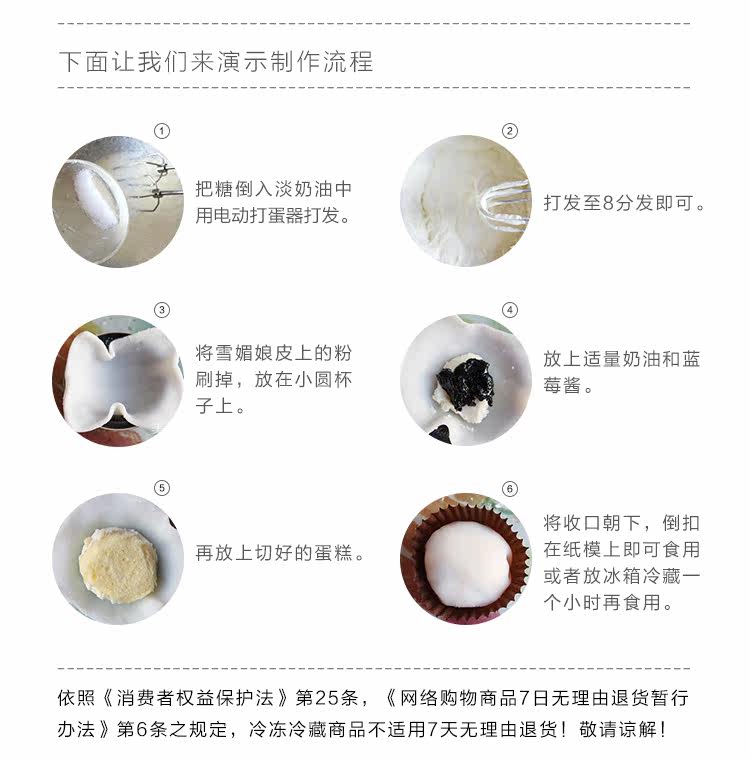 下面让我们来演示制作流程

①
把糖倒入淡奶油中用电动打蛋器打发。

②
打发至8分发即可。

③
将雪媚娘皮上的粉刷掉，放在小圆杯子上。

④
放上适量奶油和蓝莓酱。

⑤
再放上切好的蛋糕。

⑥
将收口朝下，倒扣在纸模上即可食用或者放冰箱冷藏一个小时再食用。

依照《消费者权益保护法》第25条，《网络购物商品7日无理由退货暂行办法》第6条之规定，冷冻冷藏商品不适用7天无理由退货！敬请谅解！