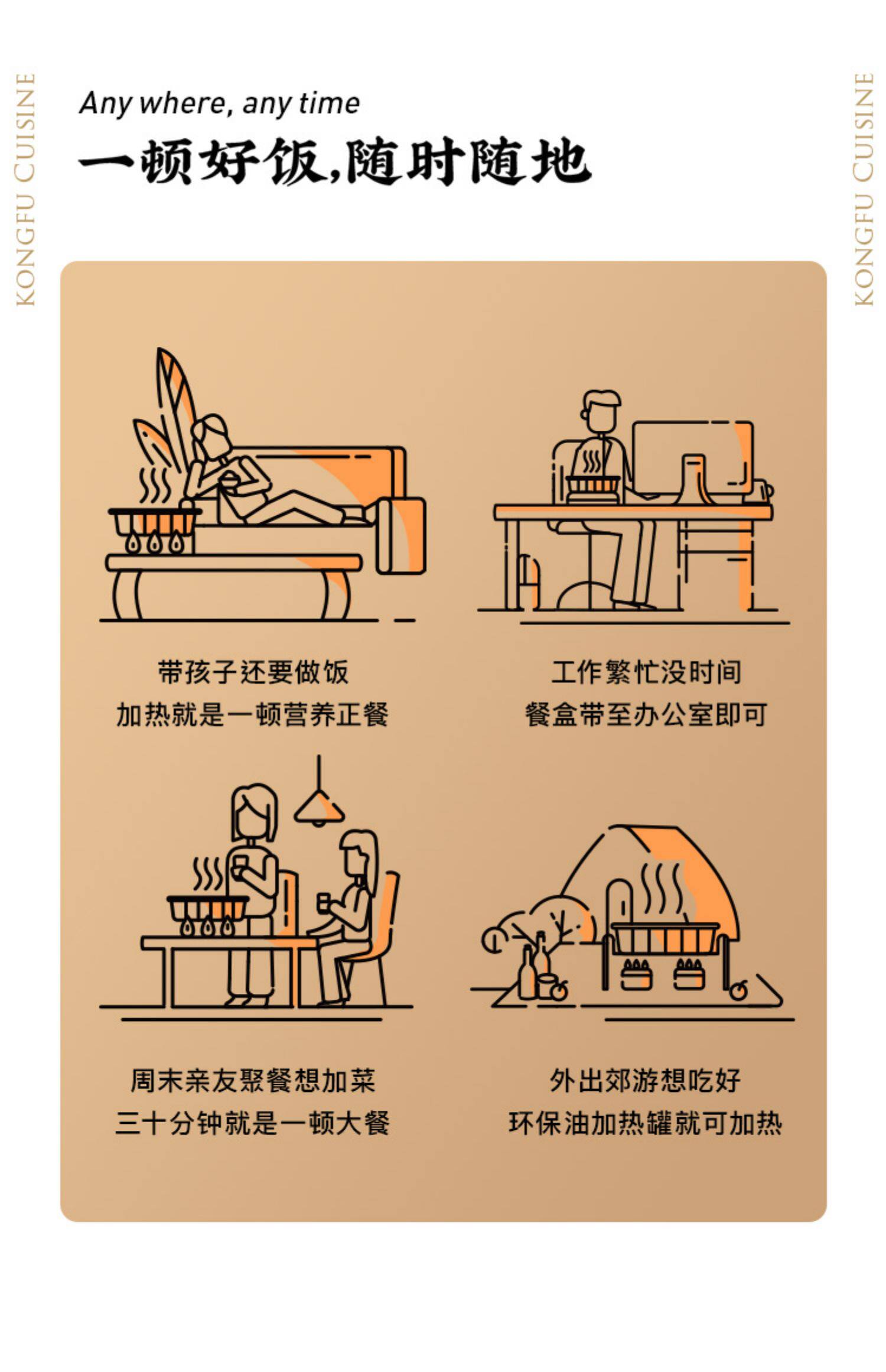 KONGFU CUISINE

Any where, any time

一顿好饭,随时随地

KONGFU CUISINE

带孩子还要做饭
加热就是一顿营养正餐

工作繁忙没时间
餐盒带至办公室即可

周末亲友聚餐想加菜
三十分钟就是一顿大餐

外出郊游想吃好
环保油加热罐就可加热