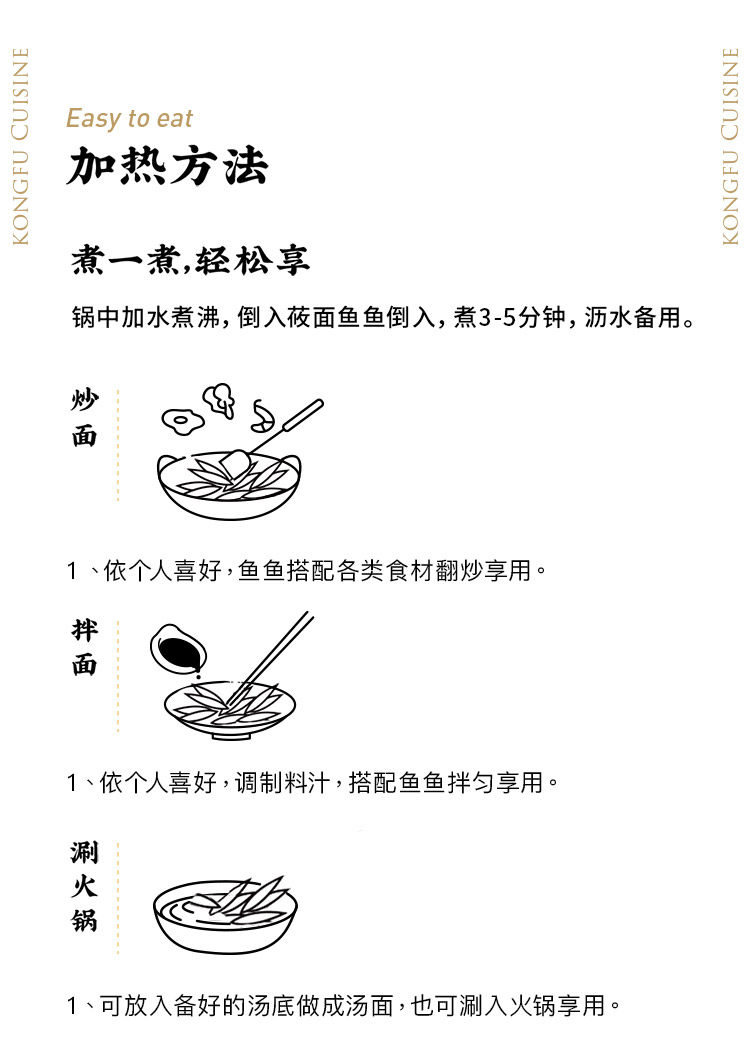 KONGFU CUISINE

KONGFU CUISINE

Easy to eat
加热方法

煮一煮,轻松享
锅中加水煮沸,倒入莜面鱼鱼倒入,煮3-5分钟,沥水备用。

炒面

1 、依个人喜好,鱼鱼搭配各类食材翻炒享用。

拌面

1、依个人喜好,调制料汁,搭配鱼鱼拌匀享用。

涮火锅

1、可放入备好的汤底做成汤面,也可涮入火锅享用。