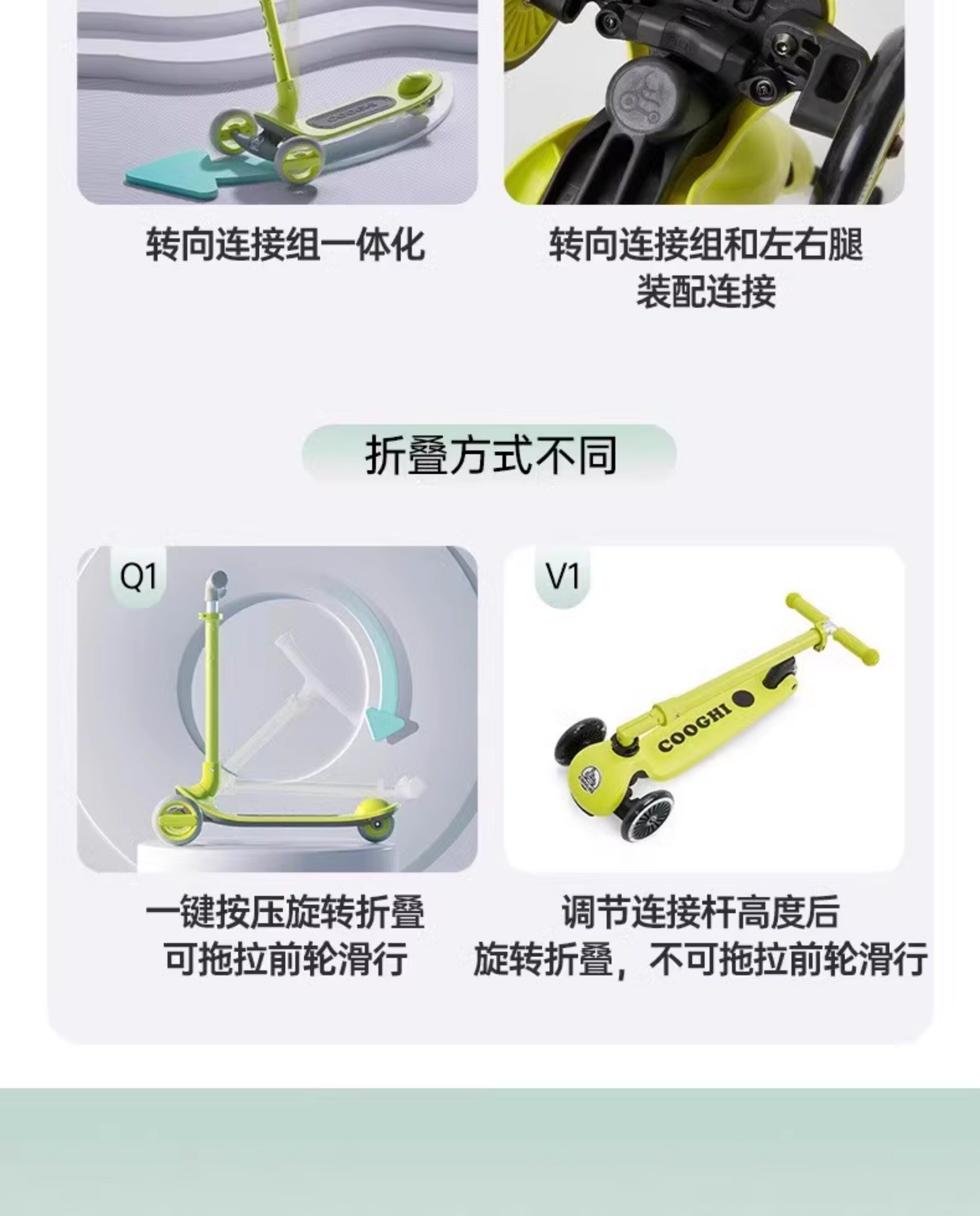 转向连接组一体化

转向连接组和左右腿装配连接

折叠方式不同

Q1

V1

COOGHI

一键按压旋转折叠
可拖拉前轮滑行

调节连接杆高度后
旋转折叠，不可拖拉前轮滑行