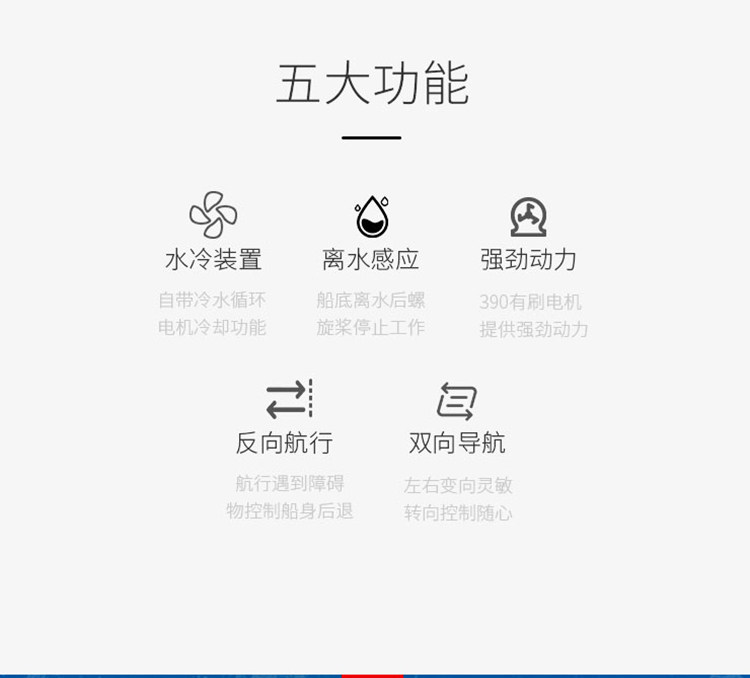 五大功能

水冷装置

自带冷水循环
电机冷却功能

离水感应

船底离水后螺
旋桨停止工作

强劲动力

390有刷电机
提供强劲动力

反向航行

航行遇到障碍
物控制船身后退

双向导航

左右变向灵敏
转向控制随心