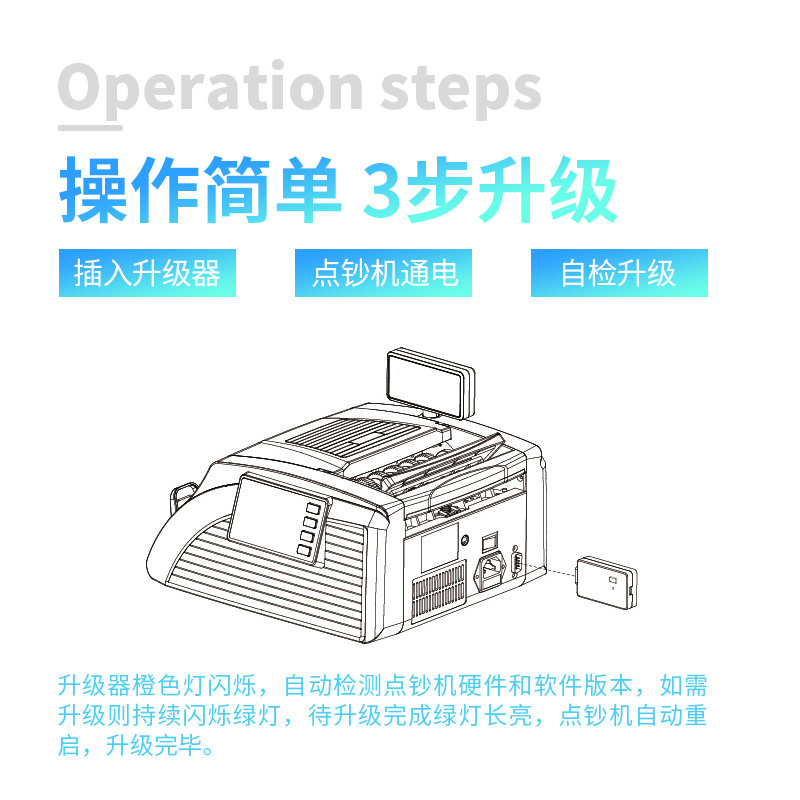 Operation steps

操作简单 3步升级

插入升级器

点钞机通电

自检升级

升级器橙色灯闪烁，自动检测点钞机硬件和软件版本，如需升级则持续闪烁绿灯，待升级完成绿灯长亮，点钞机自动重启，升级完毕。