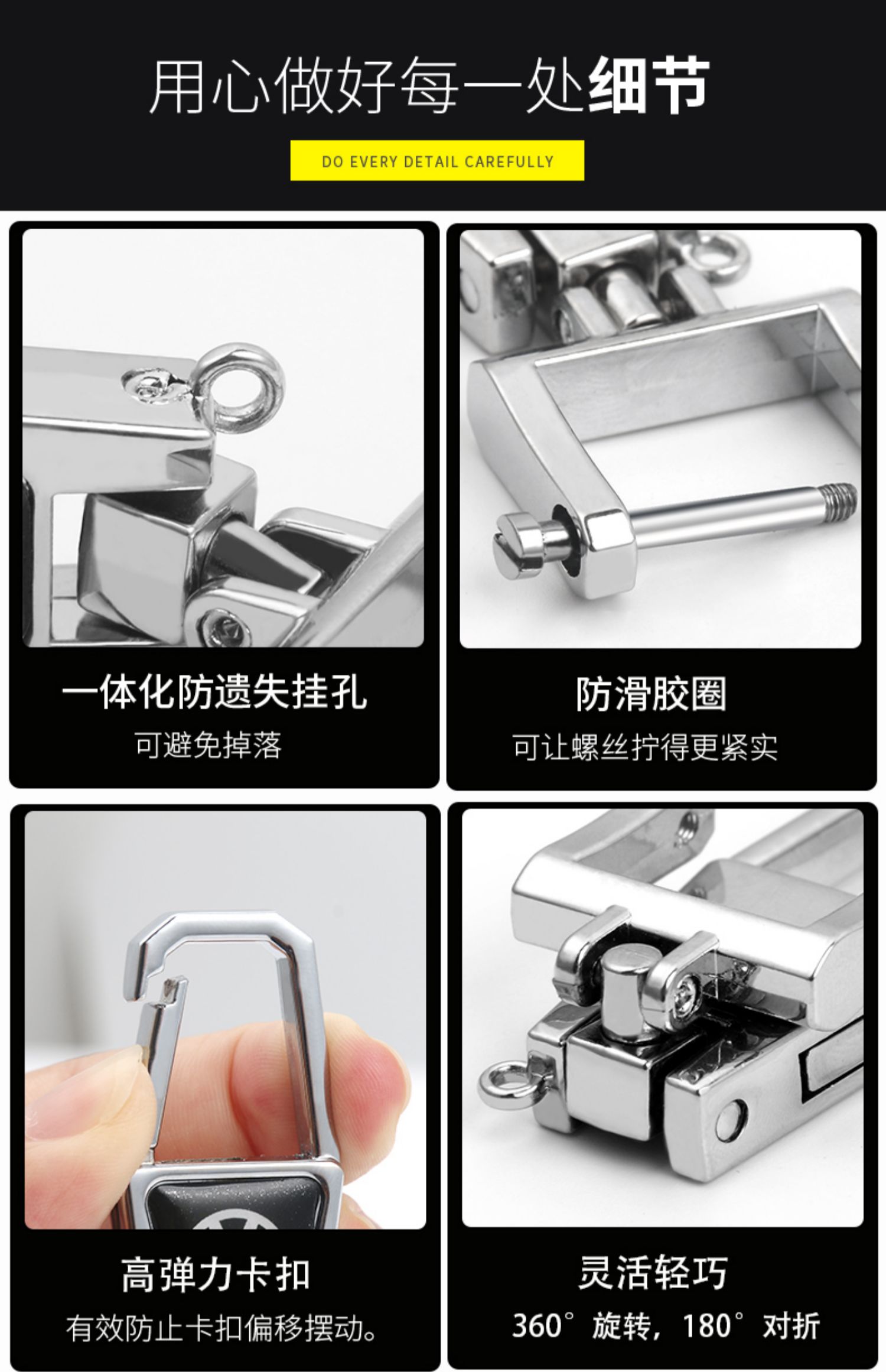 用心做好每一处细节

DO EVERY DETAIL CAREFULLY

一体化防遗失挂孔

可避免掉落

防滑胶圈

可让螺丝拧得更紧实

高弹力卡扣

有效防止卡扣偏移摆动。

灵活轻巧

360° 旋转，180° 对折