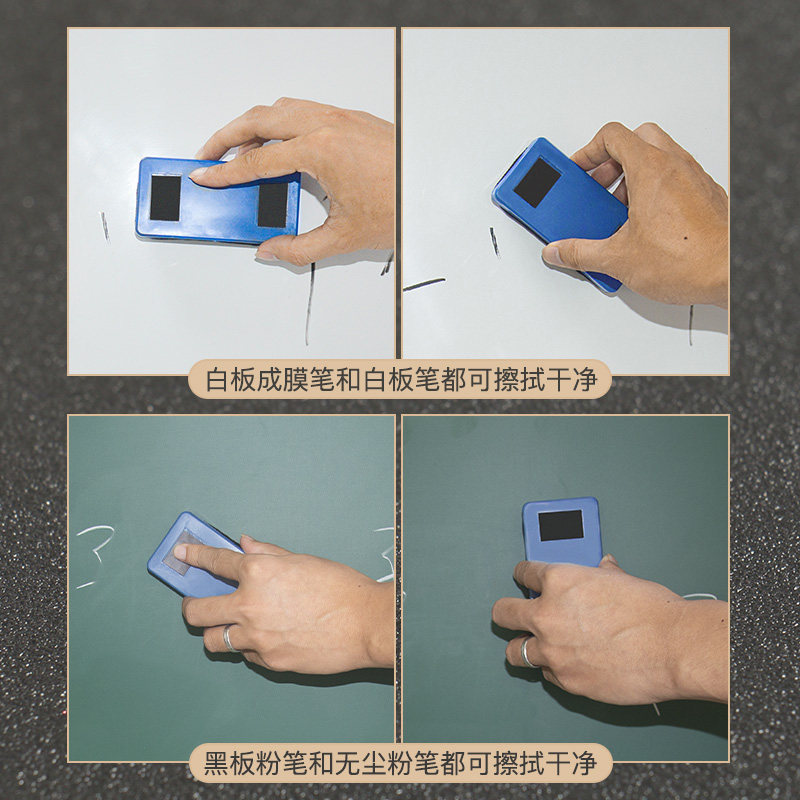 白板成膜笔和白板笔都可擦拭干净

黑板粉笔和无尘粉笔都可擦拭干净