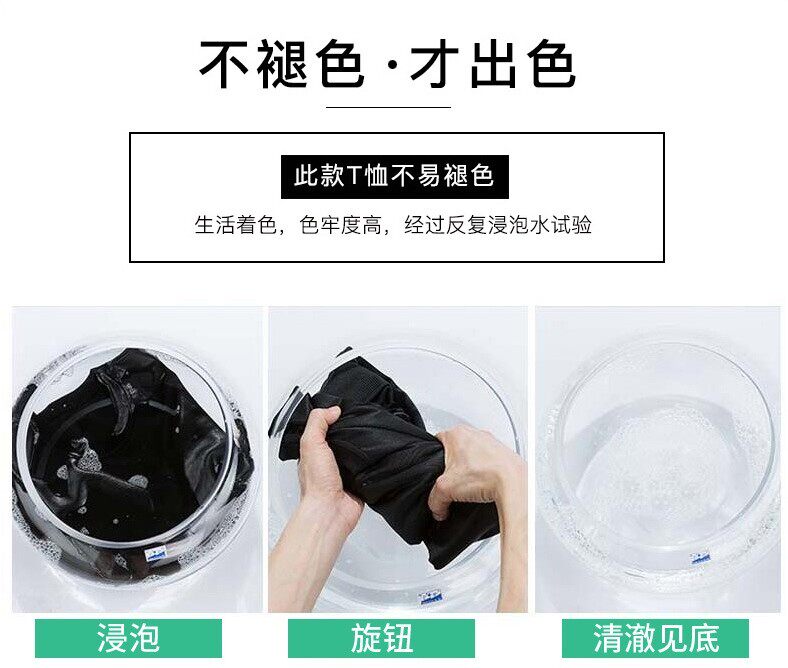 不褪色·才出色

此款T恤不易褪色

生活着色，色牢度高，经过反复浸泡水试验

浸泡

旋钮

清澈见底