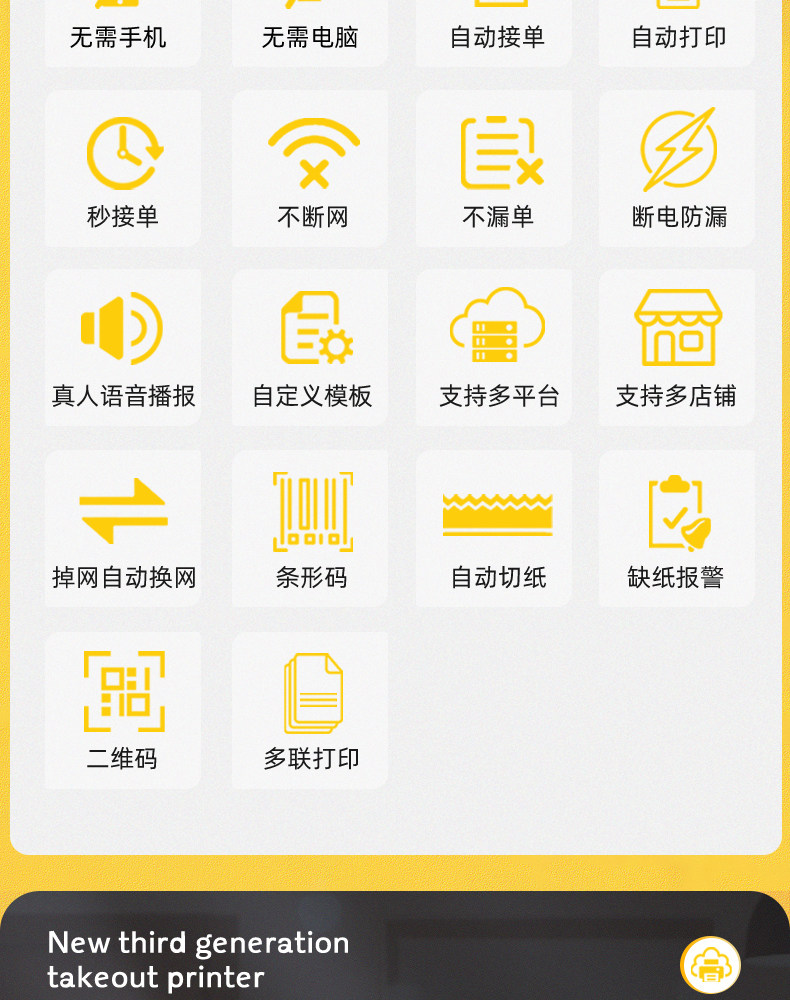 无需手机

无需电脑

自动接单

自动打印

秒接单

不断网

不漏单

断电防漏

真人语音播报

自定义模板

支持多平台

支持多店铺

掉网自动换网

条形码

自动切纸

缺纸报警

二维码

多联打印

New third generation takeout printer