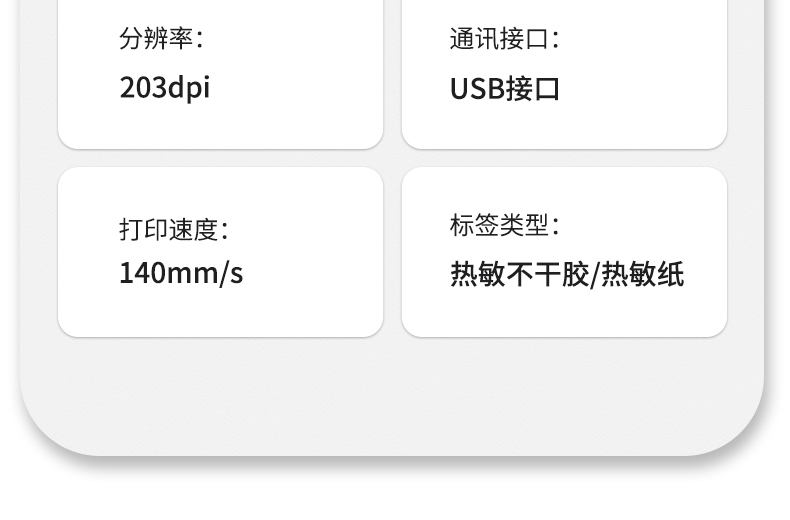 分辨率:
203dpi

通讯接口:
USB接口

打印速度:
140mm/s

标签类型:
热敏不干胶/热敏纸