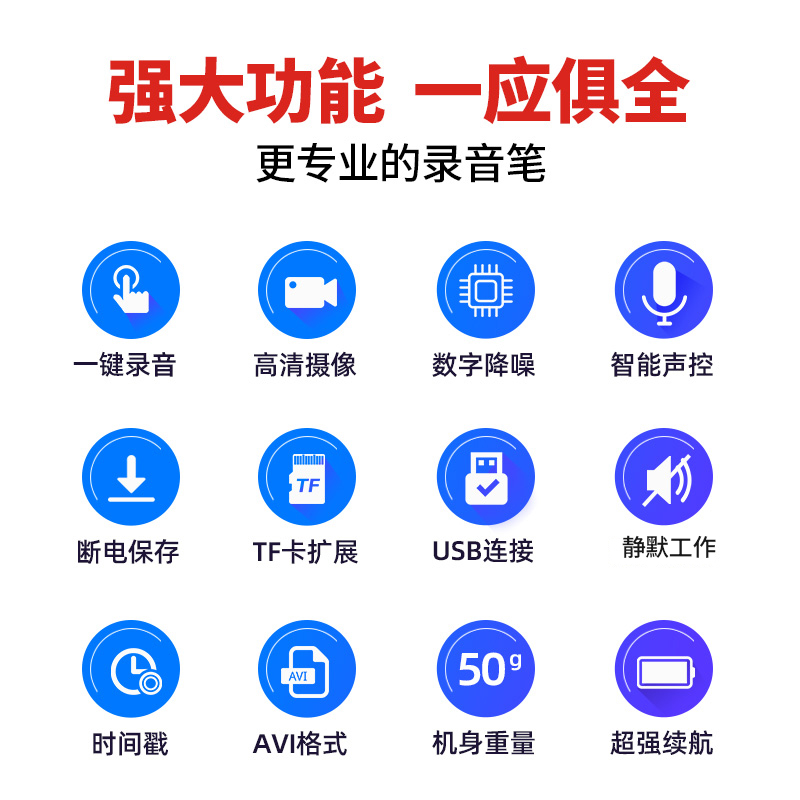 强大功能 一应俱全

更专业的录音笔

一键录音

高清摄像

数字降噪

智能声控

断电保存

TF

TF卡扩展

USB连接

静默工作

时间戳

AVI

AVI格式

50g

机身重量

超强续航