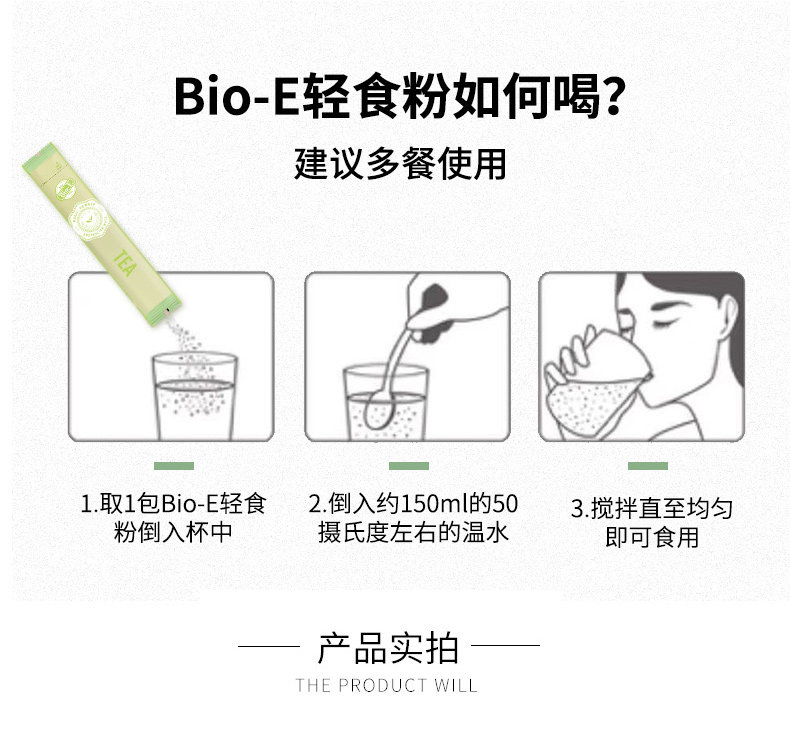 Bio-E轻食粉如何喝?

建议多餐使用

TEA

1.取1包Bio-E轻食粉倒入杯中

2.倒入约150ml的50摄氏度左右的温水

3.搅拌直至均匀即可食用

产品实拍

THE PRODUCT WILL