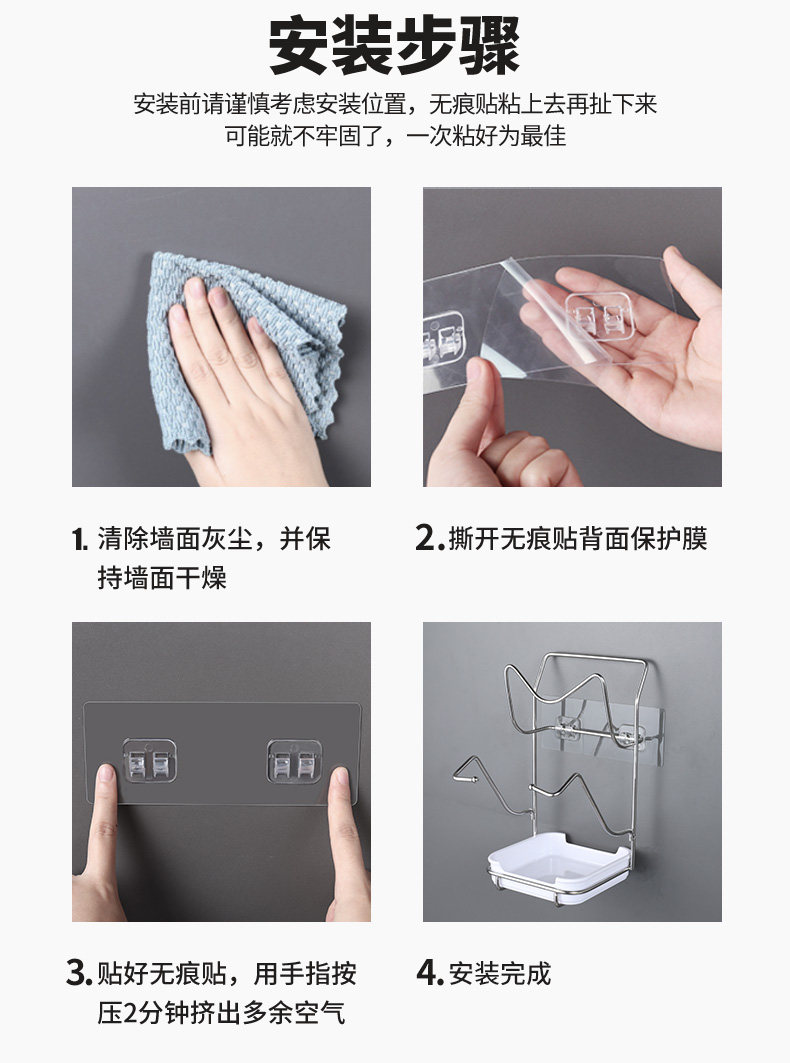 安装步骤

安装前请谨慎考虑安装位置，无痕贴粘上去再扯下来可能就不牢固了，一次粘好为最佳

1. 清除墙面灰尘，并保持墙面干燥

2. 撕开无痕贴背面保护膜

3. 贴好无痕贴，用手指按压2分钟挤出多余空气

4. 安装完成