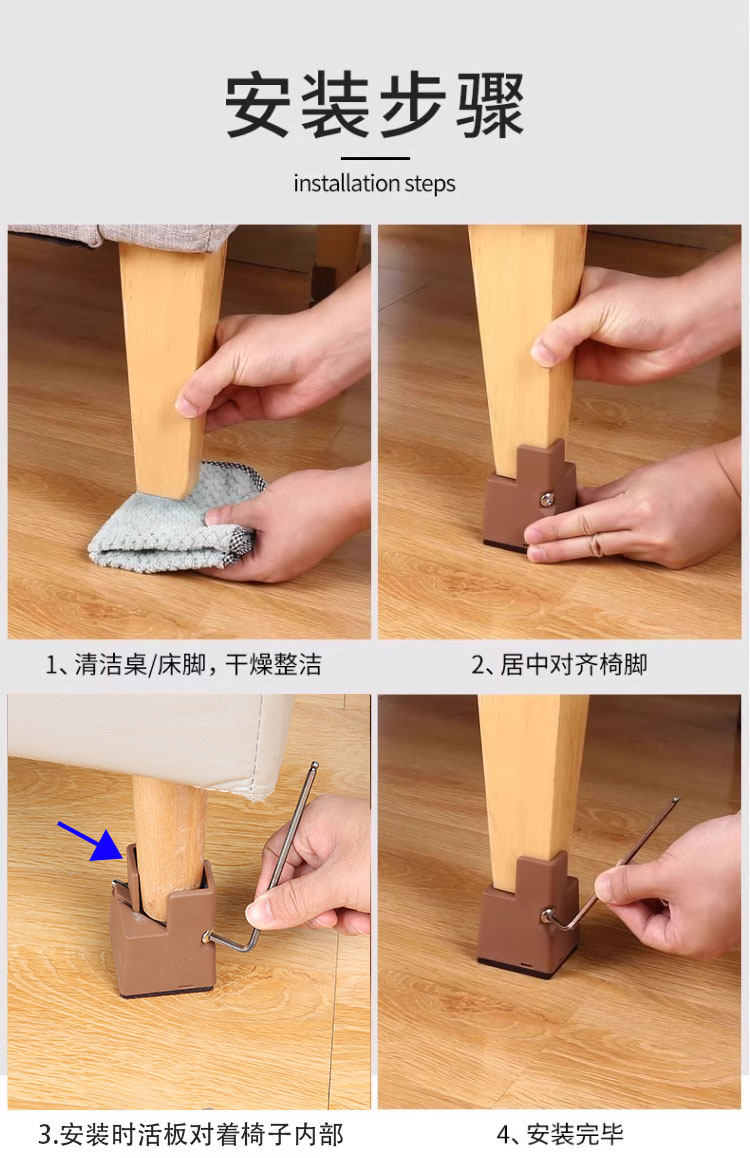 安装步骤

installation steps

1、清洁桌/床脚，干燥整洁

2、居中对齐椅脚

3.安装时活板对着椅子内部

4、安装完毕