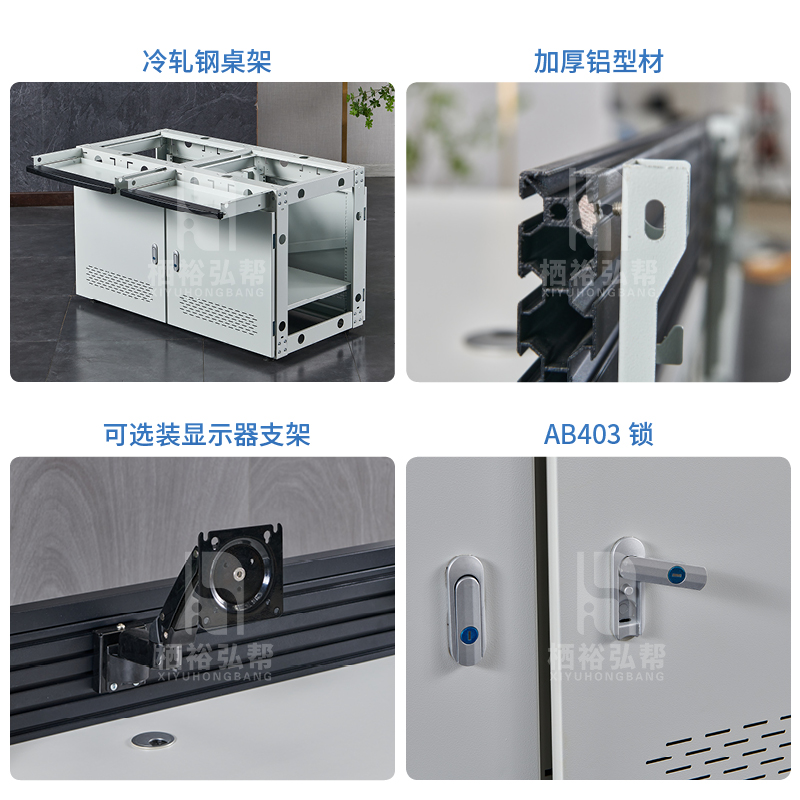 冷轧钢桌架

栖裕弘帮
XIYUHONGBANG

加厚铝型材

栖裕弘帮
XIYUHONGBANG

可选装显示器支架

栖裕弘帮
XIYUHONGBANG

AB403 锁

栖裕弘帮
XIYUHONGBANG