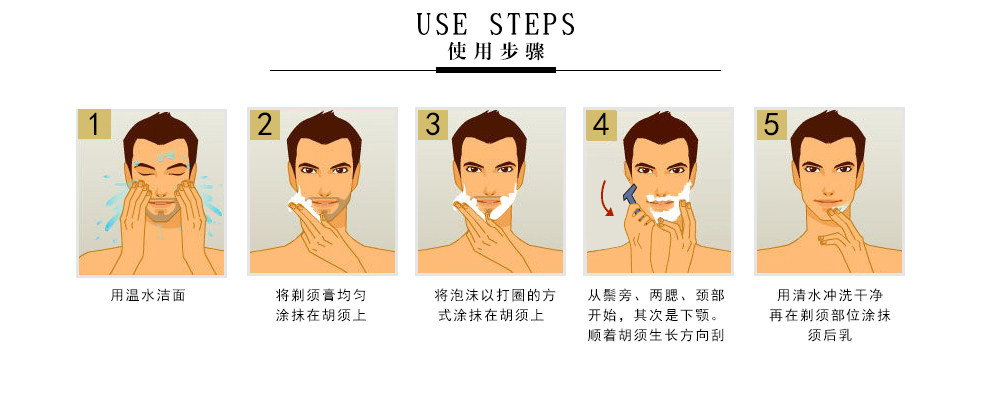 USE STEPS
使用步骤

1
用温水洁面

2
将剃须膏均匀涂抹在胡须上

3
将泡沫以打圈的方式涂抹在胡须上

4
从鬓旁、两腮、颈部开始，其次是下颚。顺着胡须生长方向刮

5
用清水冲洗干净再在剃须部位涂抹须后乳