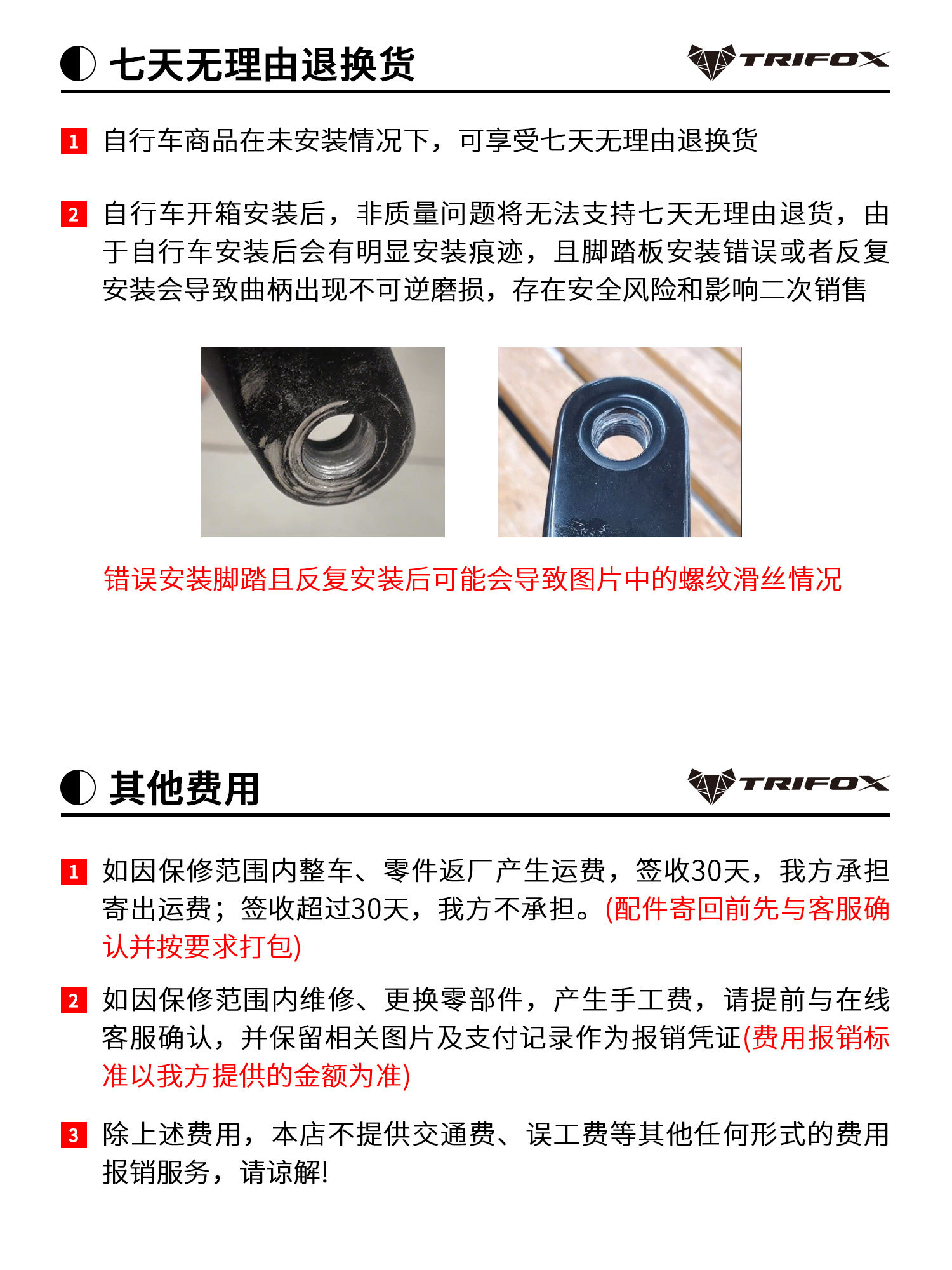 七天无理由退换货

TRIFOX

1 自行车商品在未安装情况下，可享受七天无理由退换货

2 自行车开箱安装后，非质量问题将无法支持七天无理由退货，由于自行车安装后会有明显安装痕迹，且脚踏板安装错误或者反复安装会导致曲柄出现不可逆磨损，存在安全风险和影响二次销售

错误安装脚踏且反复安装后可能会导致图片中的螺纹滑丝情况

其他费用

TRIFOX

1 如因保修范围内整车、零件返厂产生运费，签收30天，我方承担寄出运费；签收超过30天，我方不承担。(配件寄回前先与客服确认并按要求打包)

2 如因保修范围内维修、更换零部件，产生手工费，请提前与在线客服确认，并保留相关图片及支付记录作为报销凭证(费用报销标准以我方提供的金额为准)

3 除上述费用，本店不提供交通费、误工费等其他任何形式的费用报销服务，请谅解!