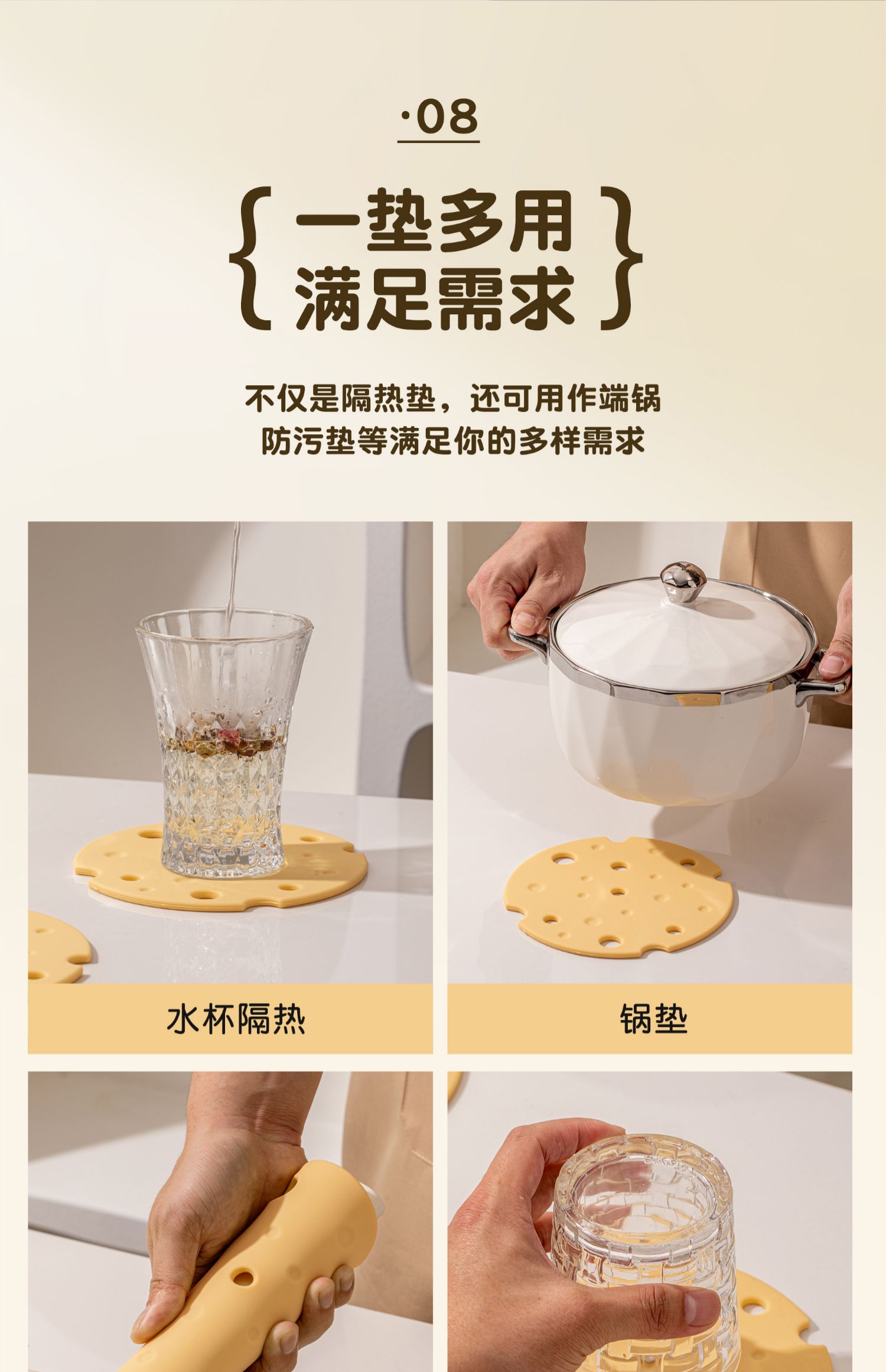 ·08

{ 一垫多用
满足需求 }

不仅是隔热垫，还可用作端锅
防污垫等满足你的多样需求

水杯隔热

锅垫