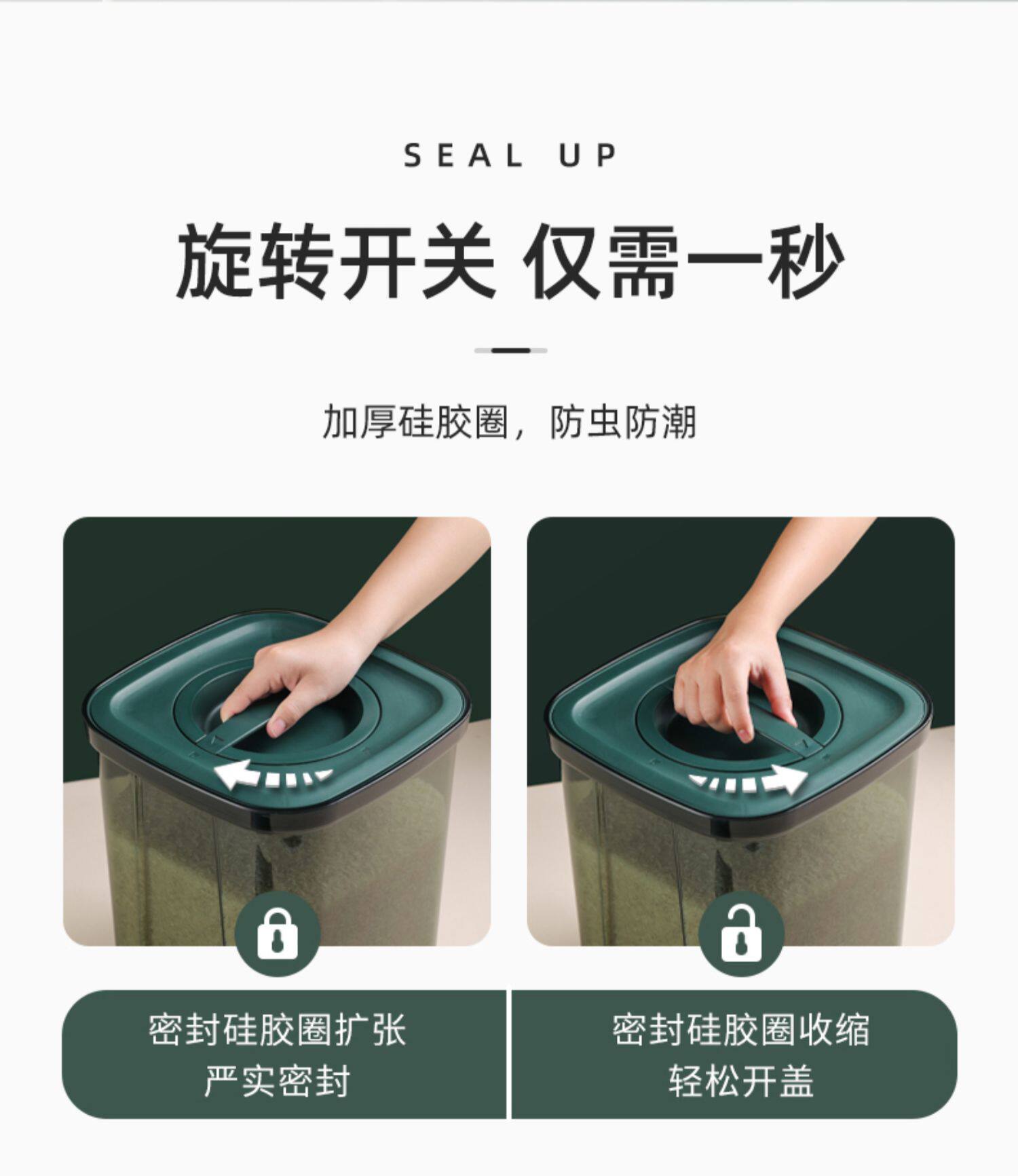 SEAL UP

旋转开关 仅需一秒

加厚硅胶圈，防虫防潮

密封硅胶圈扩张
严实密封

密封硅胶圈收缩
轻松开盖