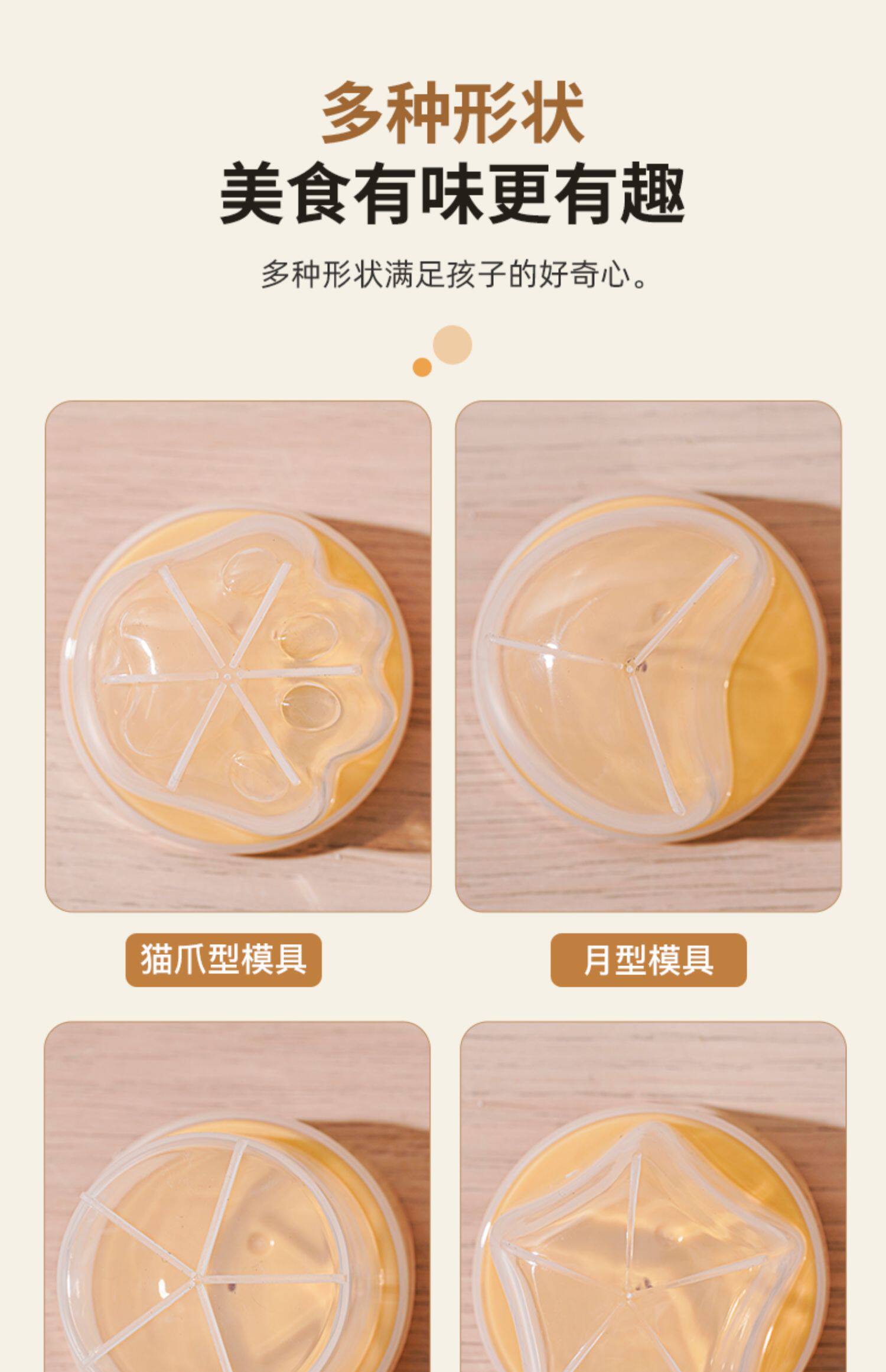 多种形状
美食有味更有趣

多种形状满足孩子的好奇心。

猫爪型模具

月型模具