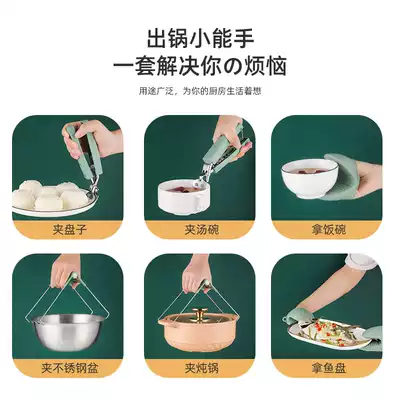 出锅小能手
一套解决你の烦恼

用途广泛，为你的厨房生活着想

夹盘子

夹汤碗

拿饭碗

夹不锈钢盆

夹炖锅

拿鱼盘