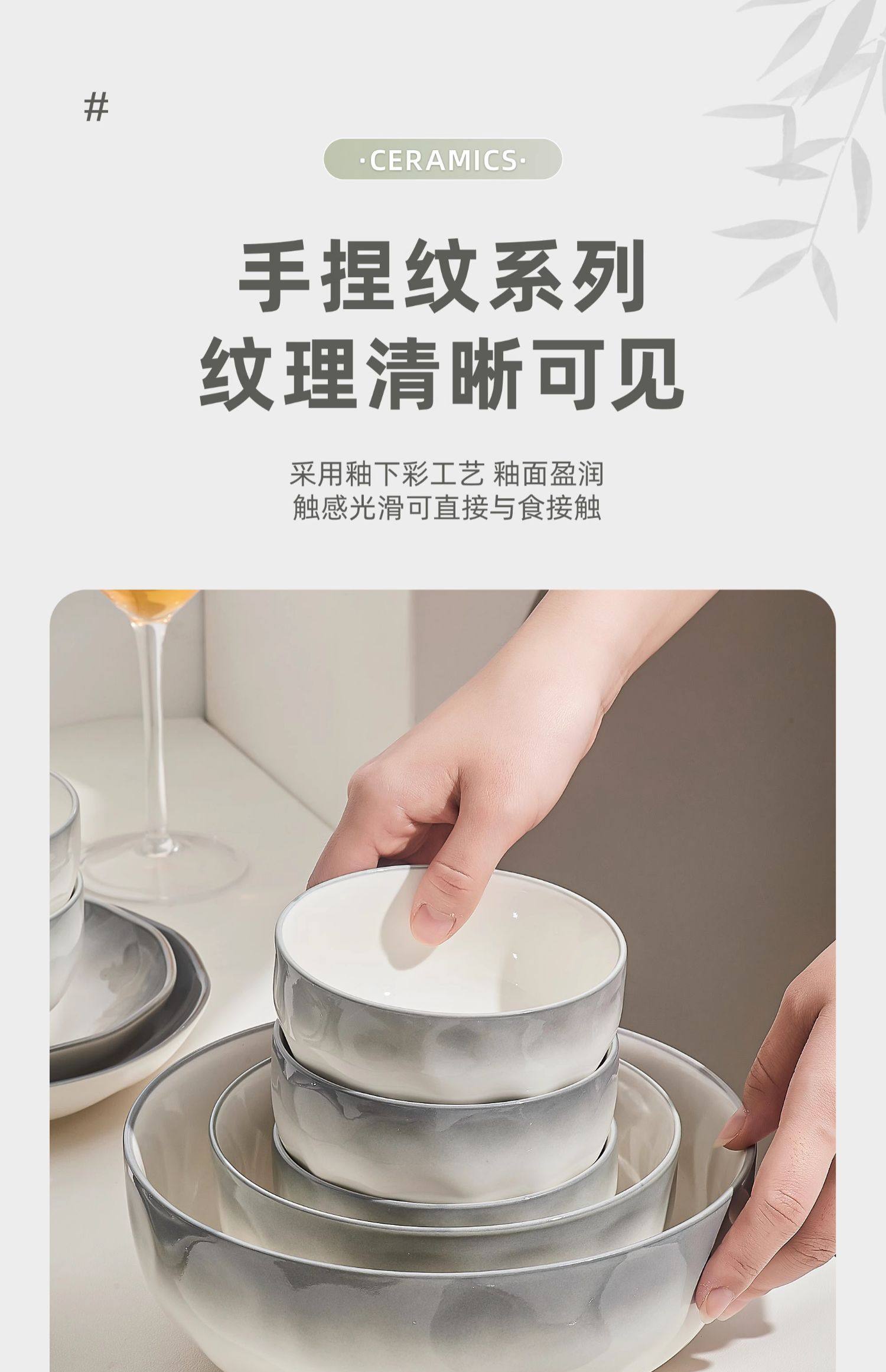 #

·CERAMICS·

手捏纹系列
纹理清晰可见

采用釉下彩工艺 釉面盈润
触感光滑可直接与食接触